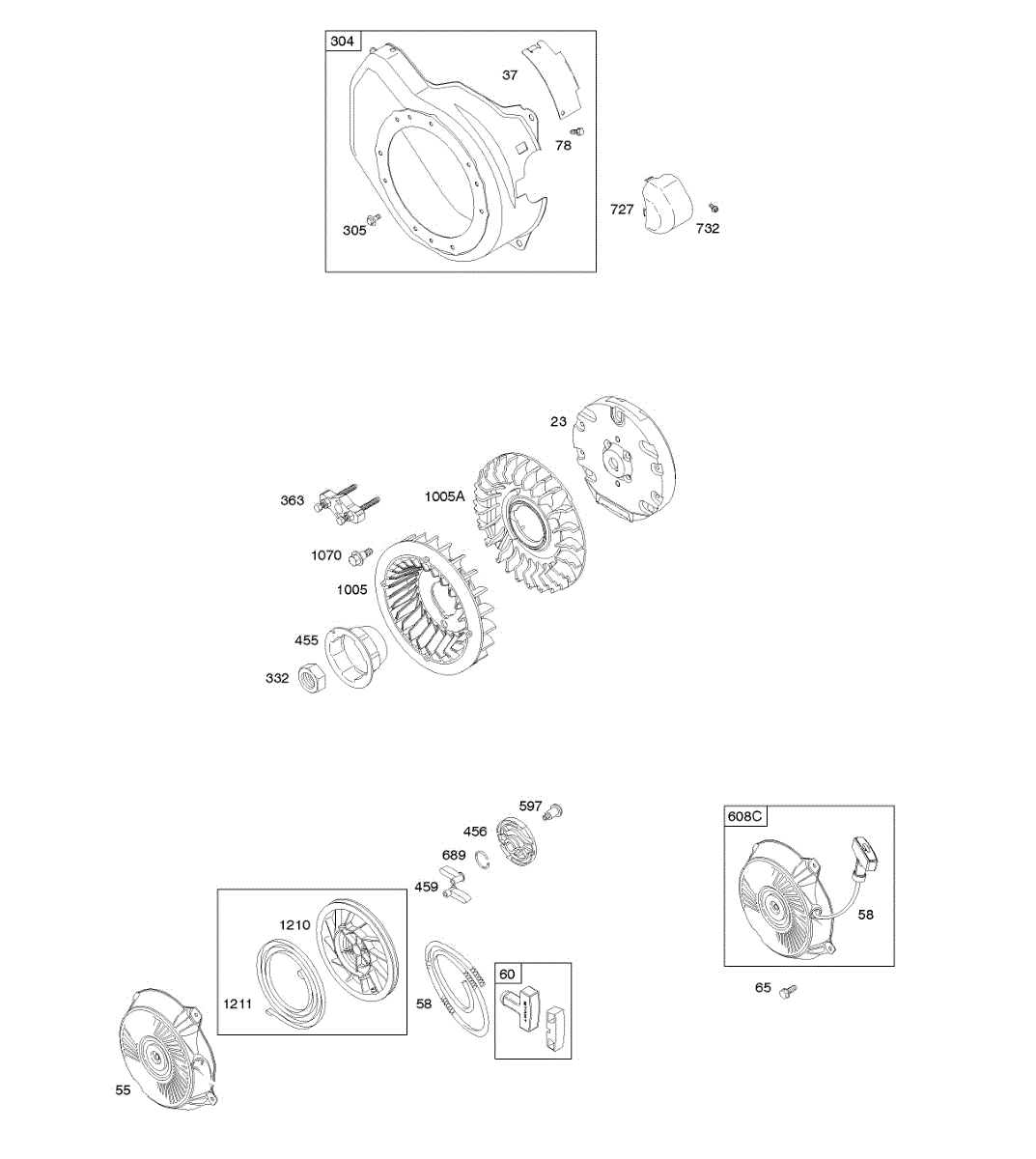 304
37
78
305
727
732

23
363
1005A
1070
1005
455
332

597
456
689
459
1210
1211
58
60
55

608C
58
65