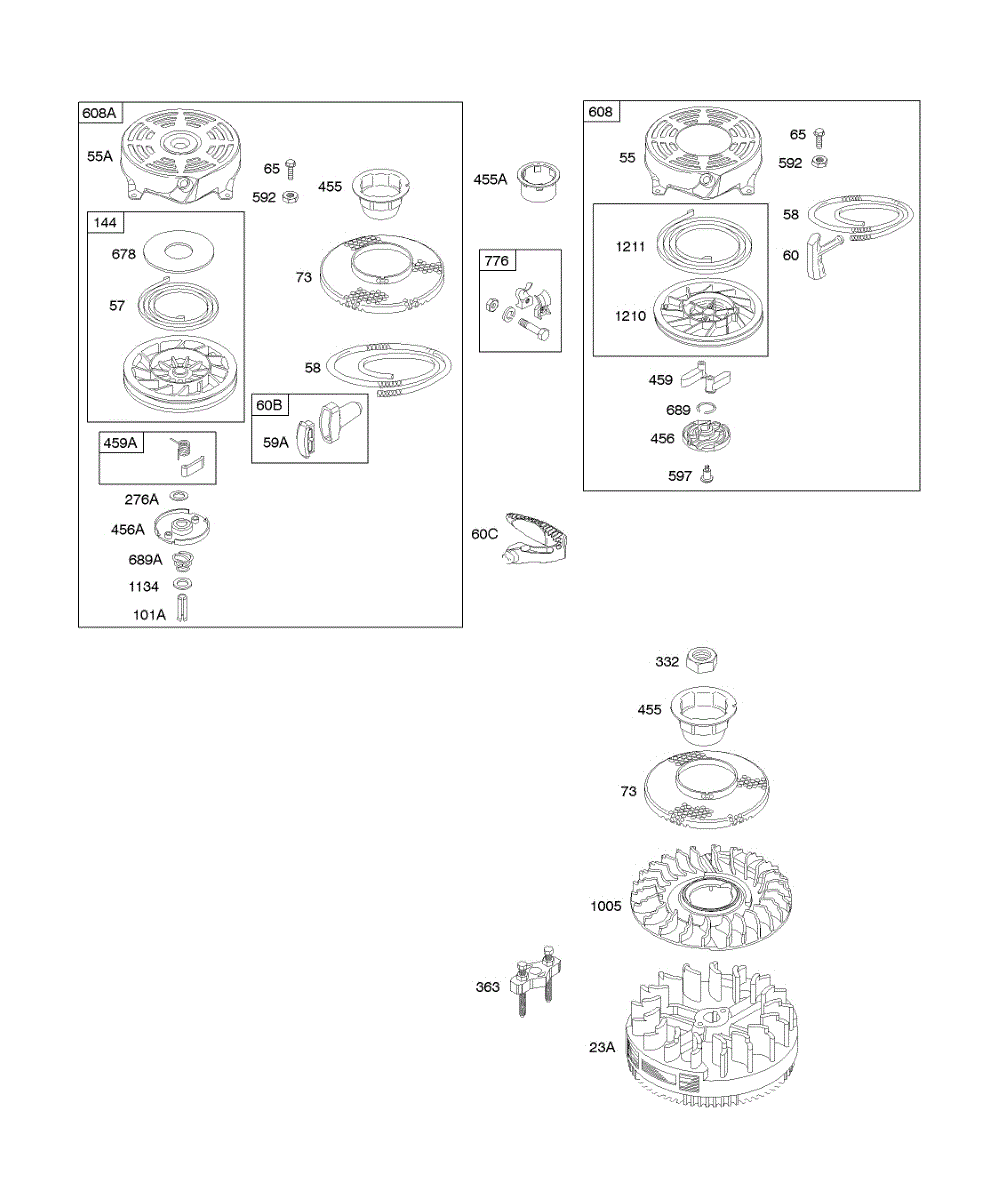 608A
55A
65
592
455
144
678
57
73
58
60B
59A
459A
276A
456A
689A
1134
101A
455A
776
60C
608
55
65
592
58
60
1211
1210
459
689
456
597
332
455
73
1005
363
23A