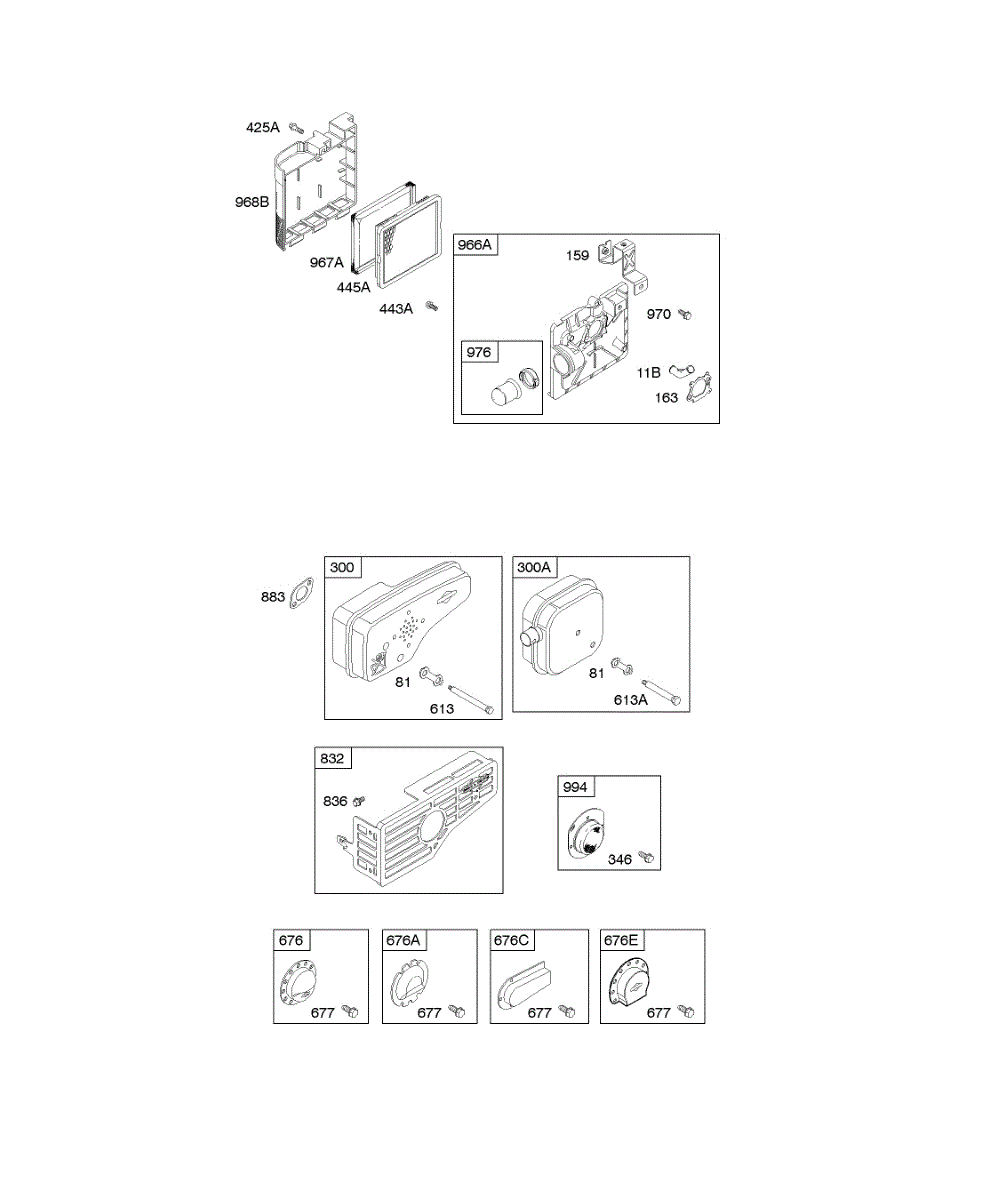 425A
968B
967A
445A
443A
966A
159
970
976
11B
163

883
300
81
613
300A
81
613A

832
836
994
346

676
677
676A
677
676C
677
676E
677