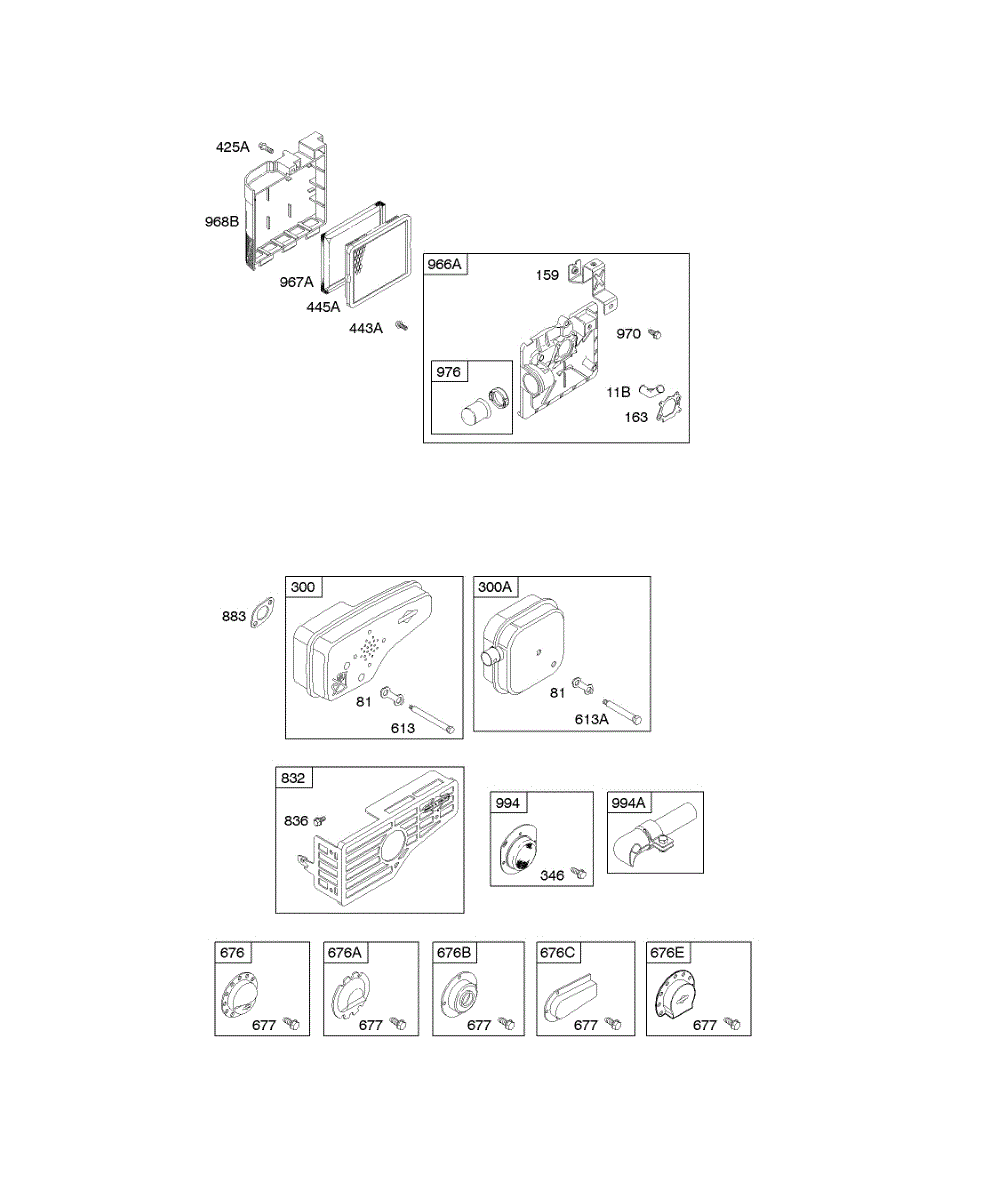 425A
968B
967A
445A
443A
966A
159
970
976
11B
163

883
300
81
613
300A
81
613A

832
836
994
346
994A

676
677
676A
677
676B
677
676C
677
676E
677