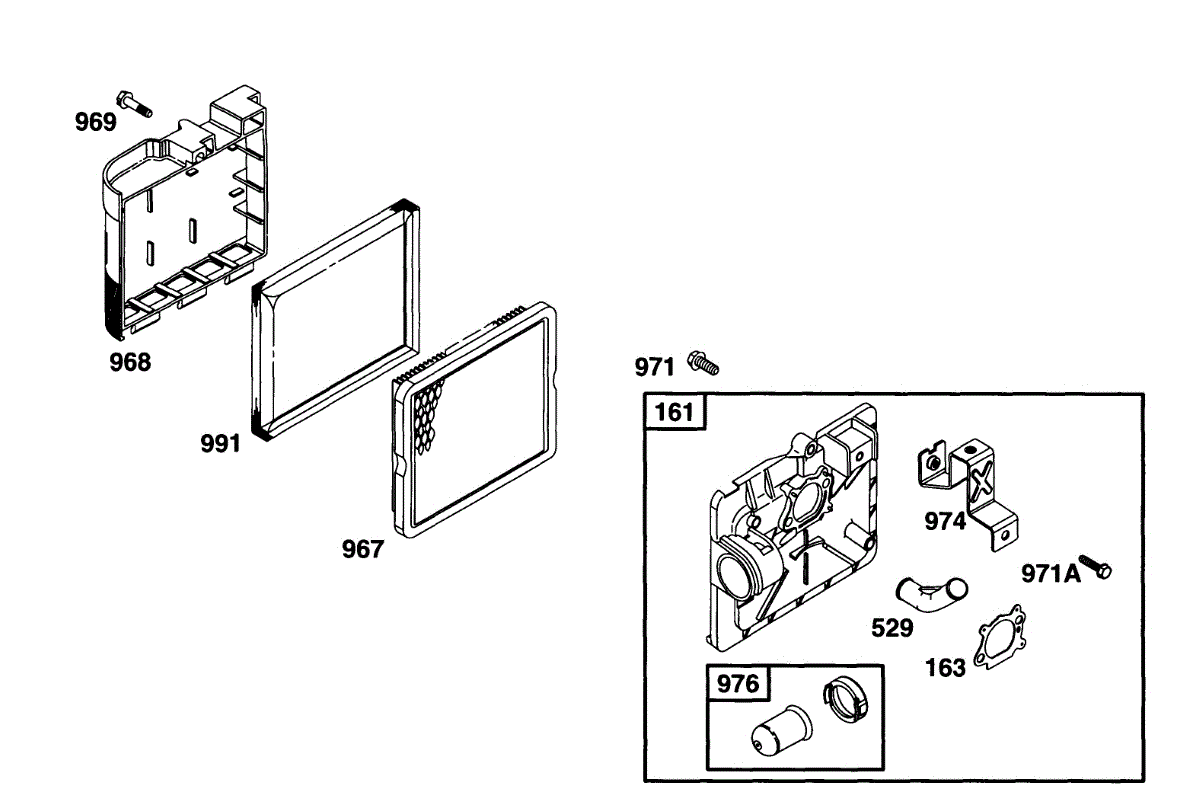 969
968
991
967
971
161
974
971A
529
163
976