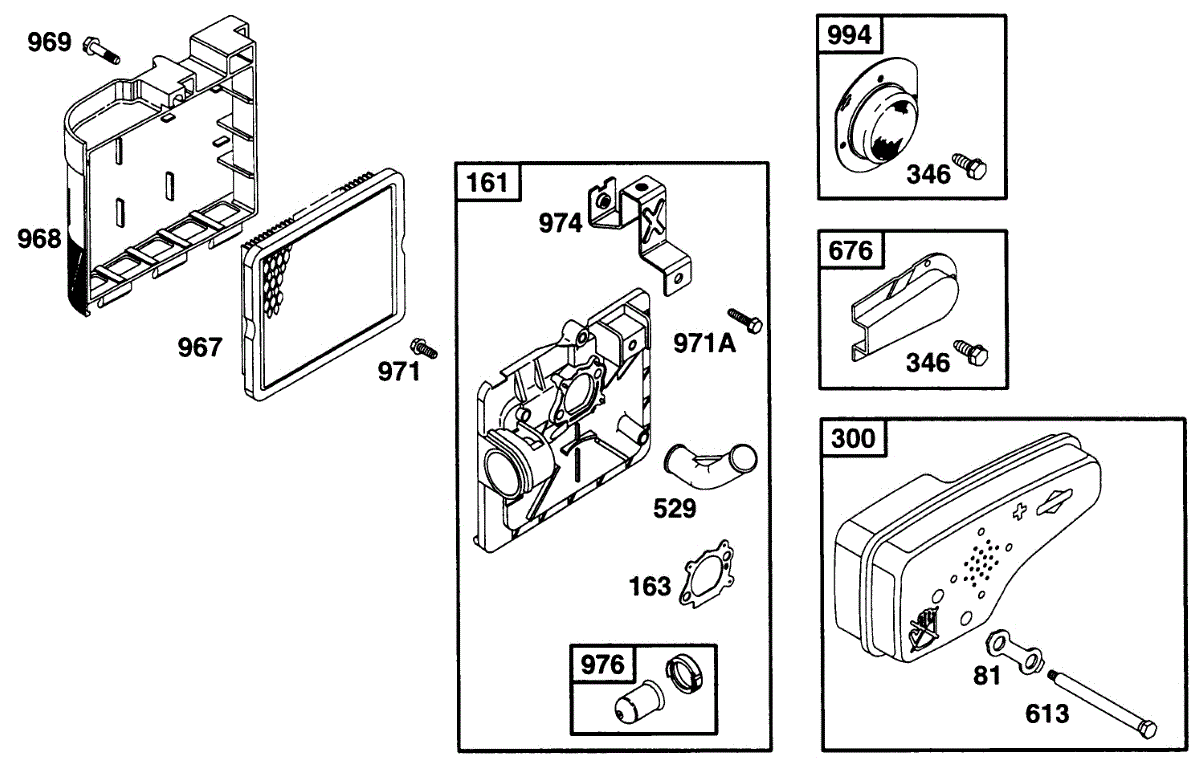 969

968

967

971

161

974

971A

529

163

976

994

346

676

346

300

81

613