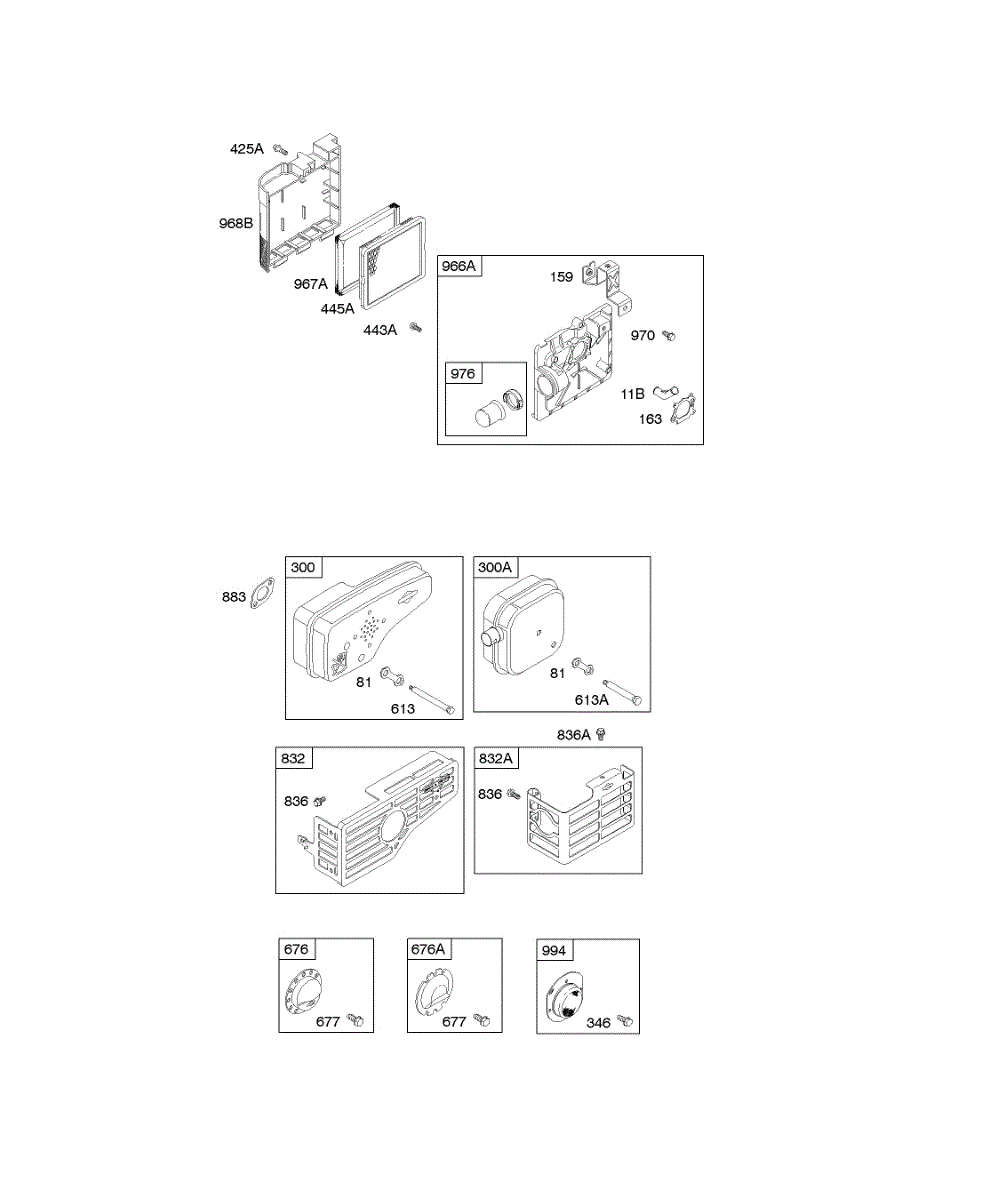 425A
968B
967A
445A
443A
966A
159
970
976
11B
163

883
300
81
613
300A
81
613A
836A
832
836
832A
836
676
677
676A
677
994
346