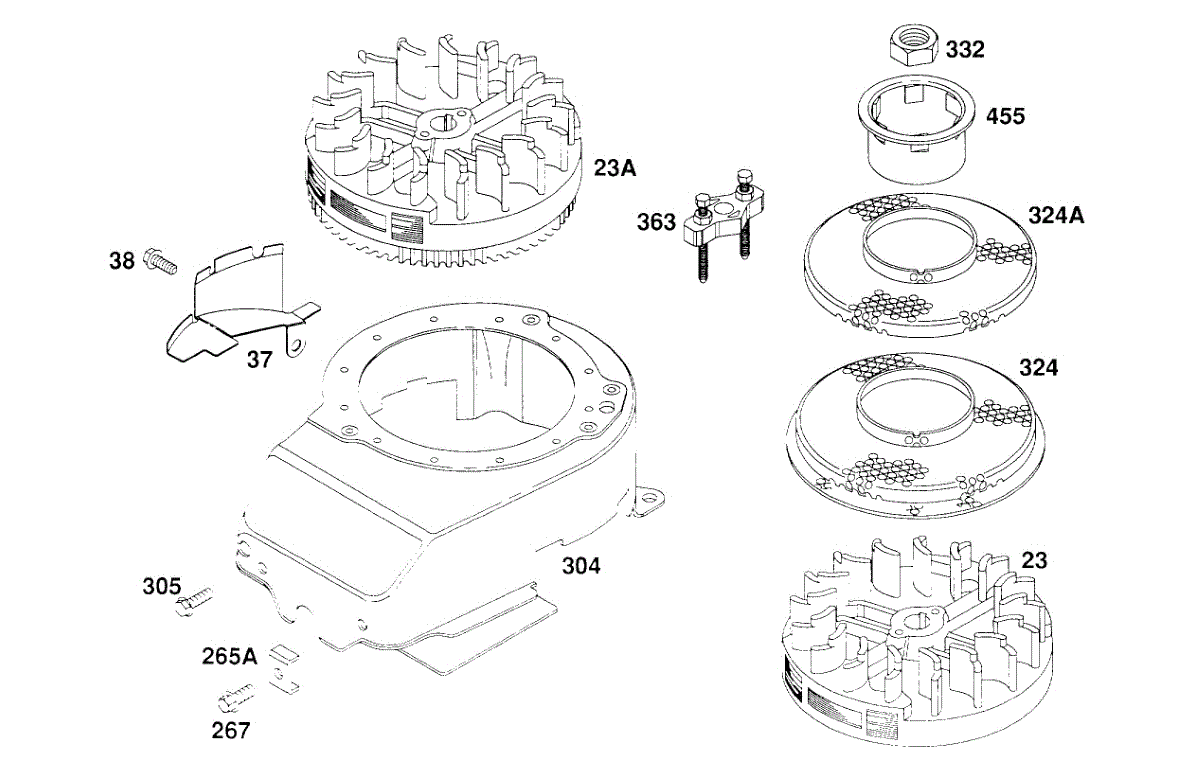 332
455
23A
363
324A
38
37
324
304
23
305
265A
267