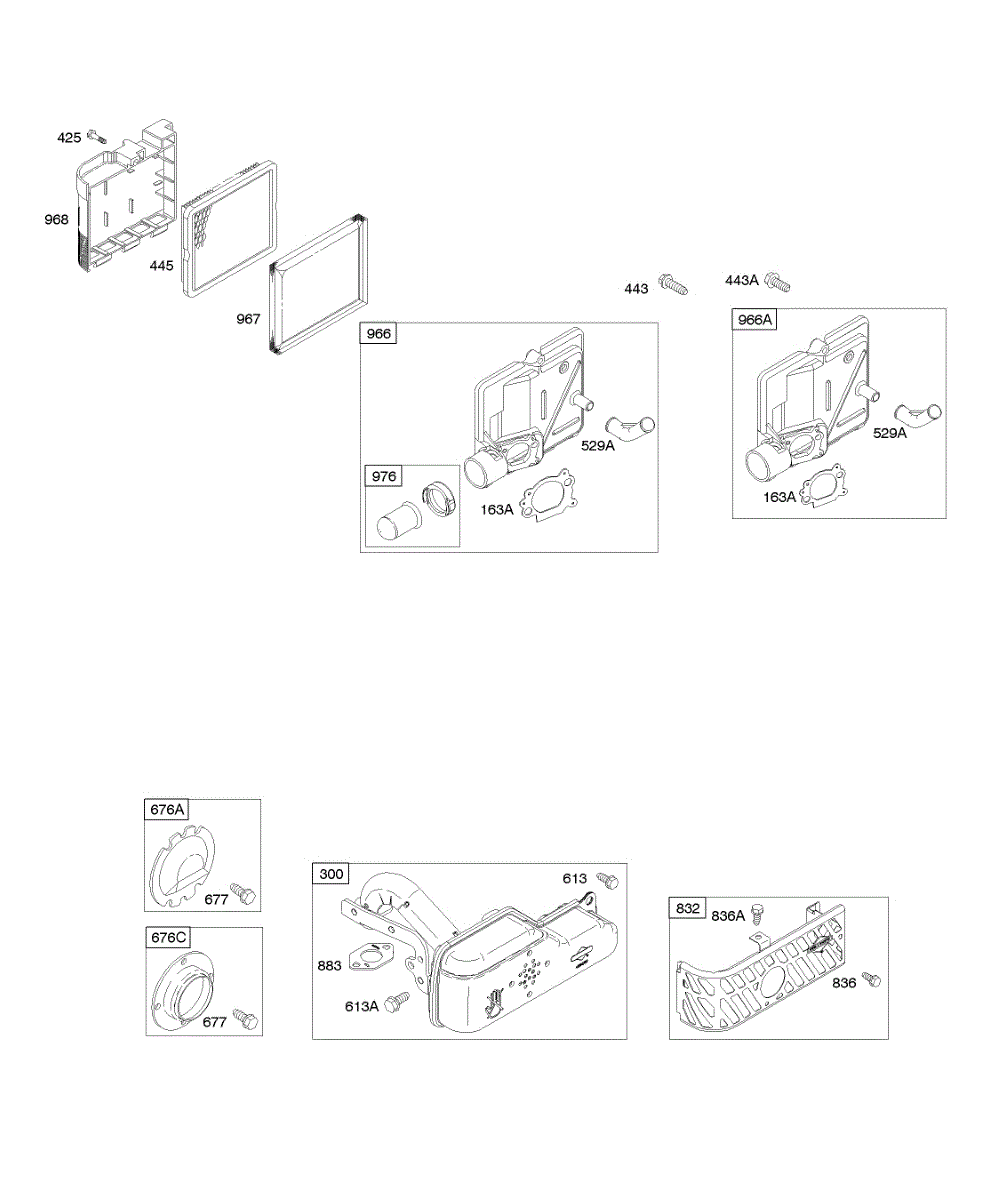 425
968
445
967
443
443A
966
529A
976
163A
966A
529A
163A
676A
677
676C
677
300
613
883
613A
832
836A
836