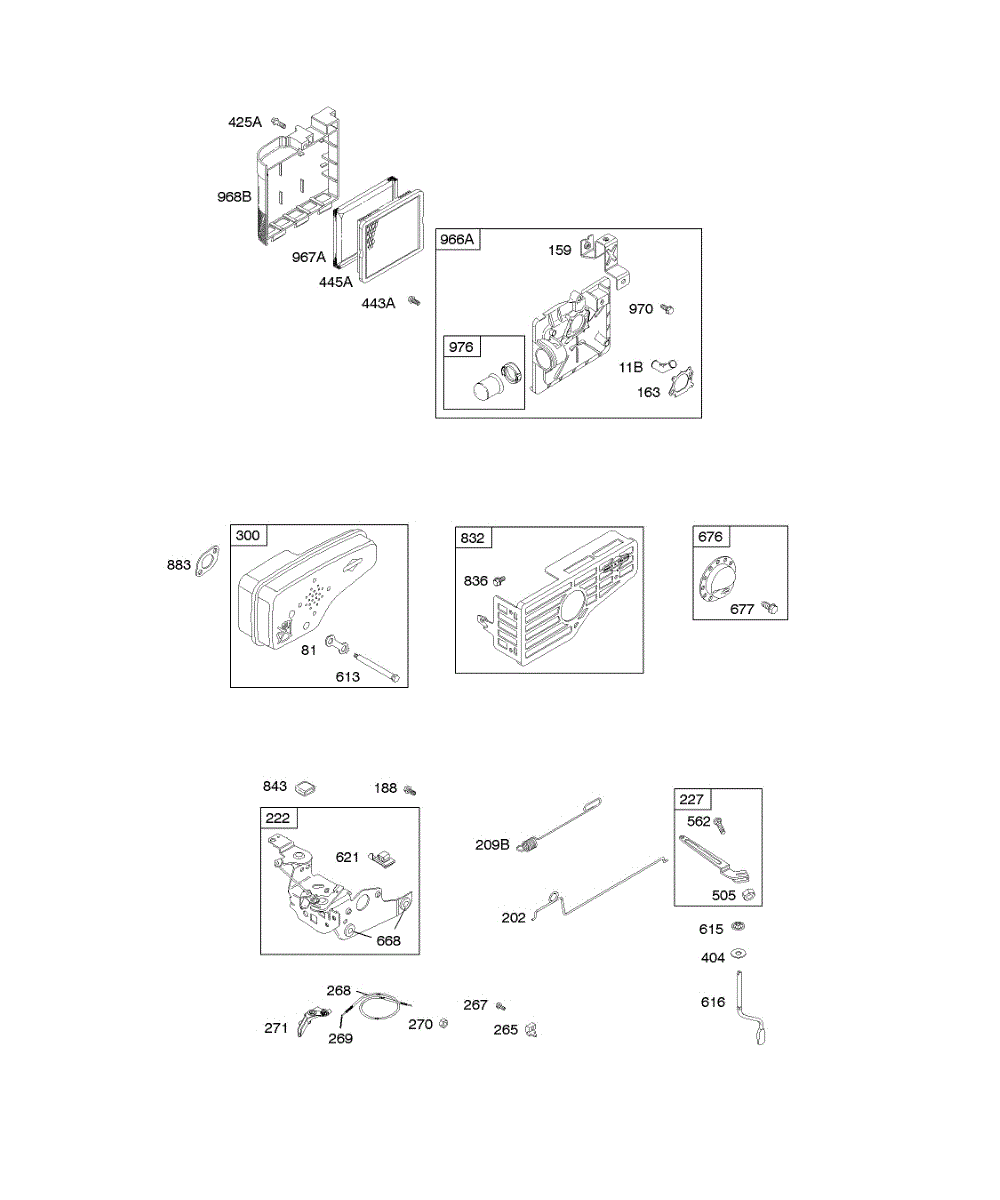 425A
968B
967A
445A
443A
966A
159
970
976
11B
163

883
300
81
613
832
836
676
677

843
188
222
621
668
209B
202
227
562
505
615
404
616
268
271
269
270
267
265