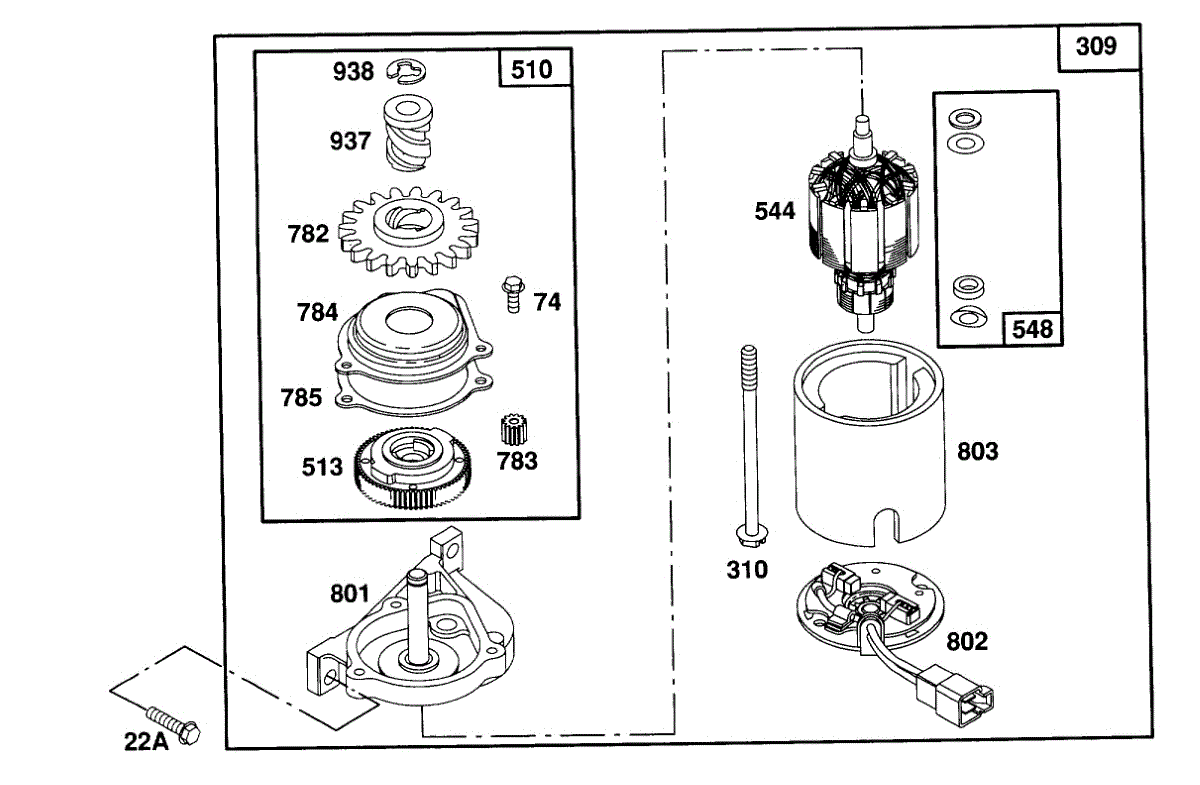 309
510
938
937
782
74
784
785
513
783
801
22A
544
548
803
310
802