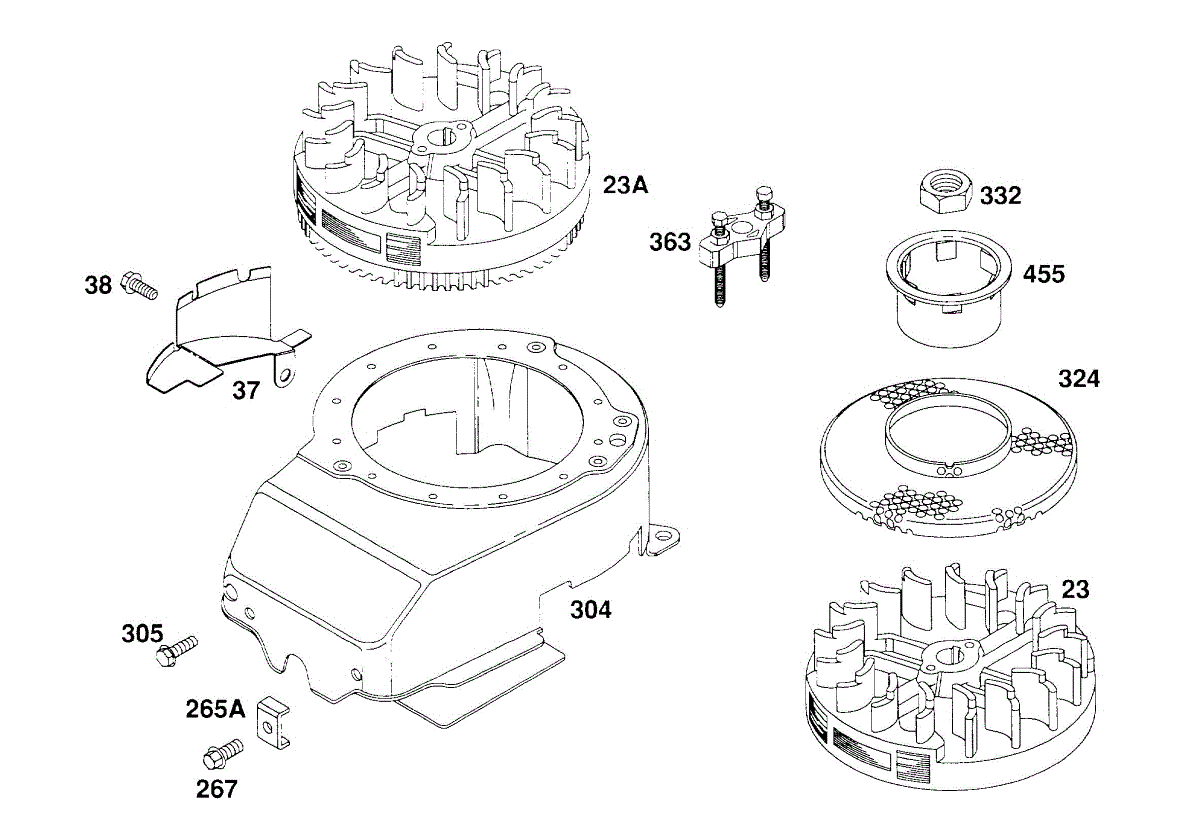 23A

332

363

455

38

37

324

304

23

305

265A

267