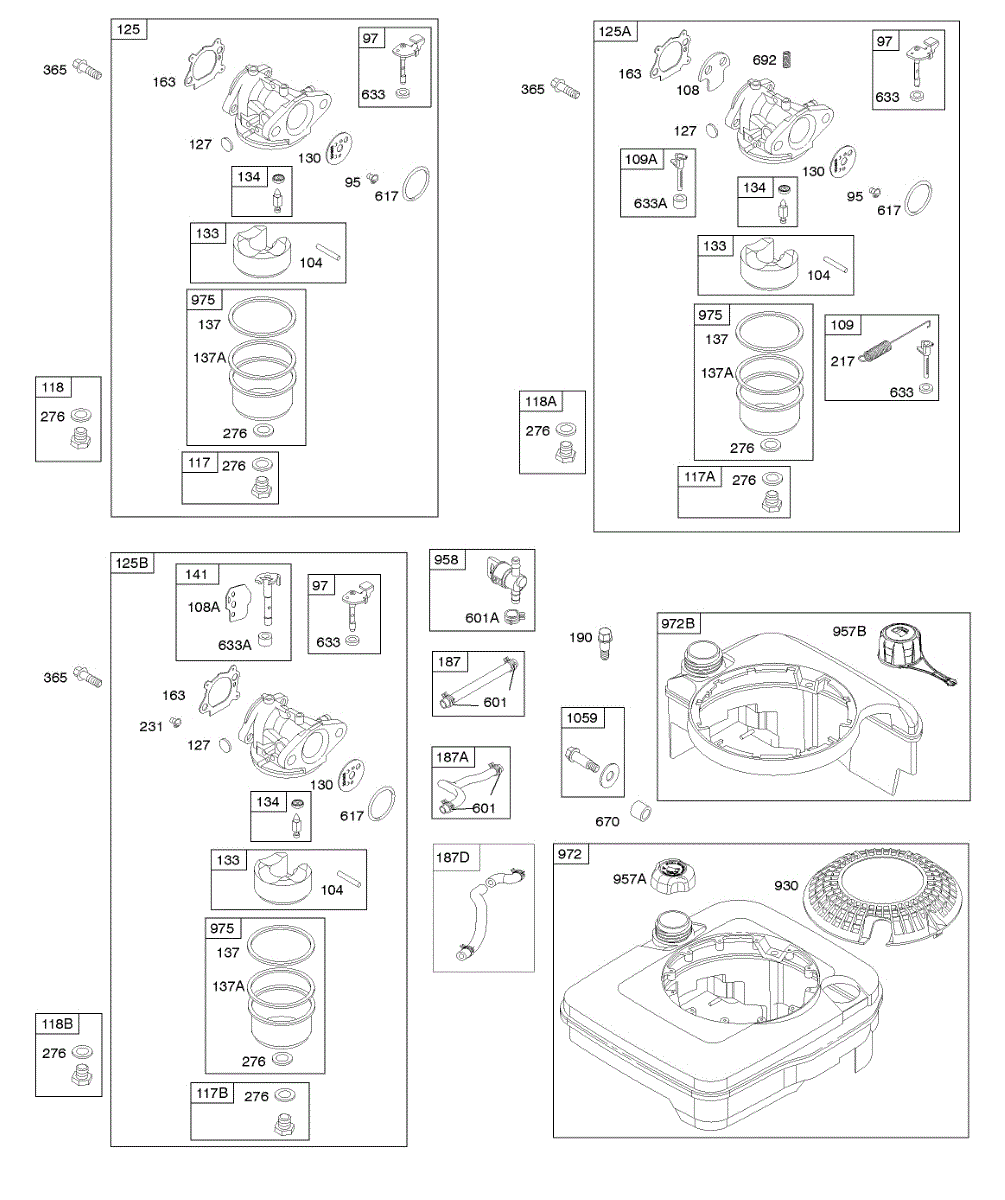 125
365
163
97
633
127
130
134
95
617
133
104
975
137
137A
276
118
276
117
276

125A
365
163
108
692
97
633
127
109A
633A
130
134
95
617
133
104
975
137
137A
276
109
217
633
118A
276
117A
276

125B
141
108A
633A
97
633
365
163
231
127
130
134
617
133
104
975
137
137A
276
118B
276
117B
276

958
601A
187
601
187A
601
187D

190
1059
670

972B
957B

972
957A
930