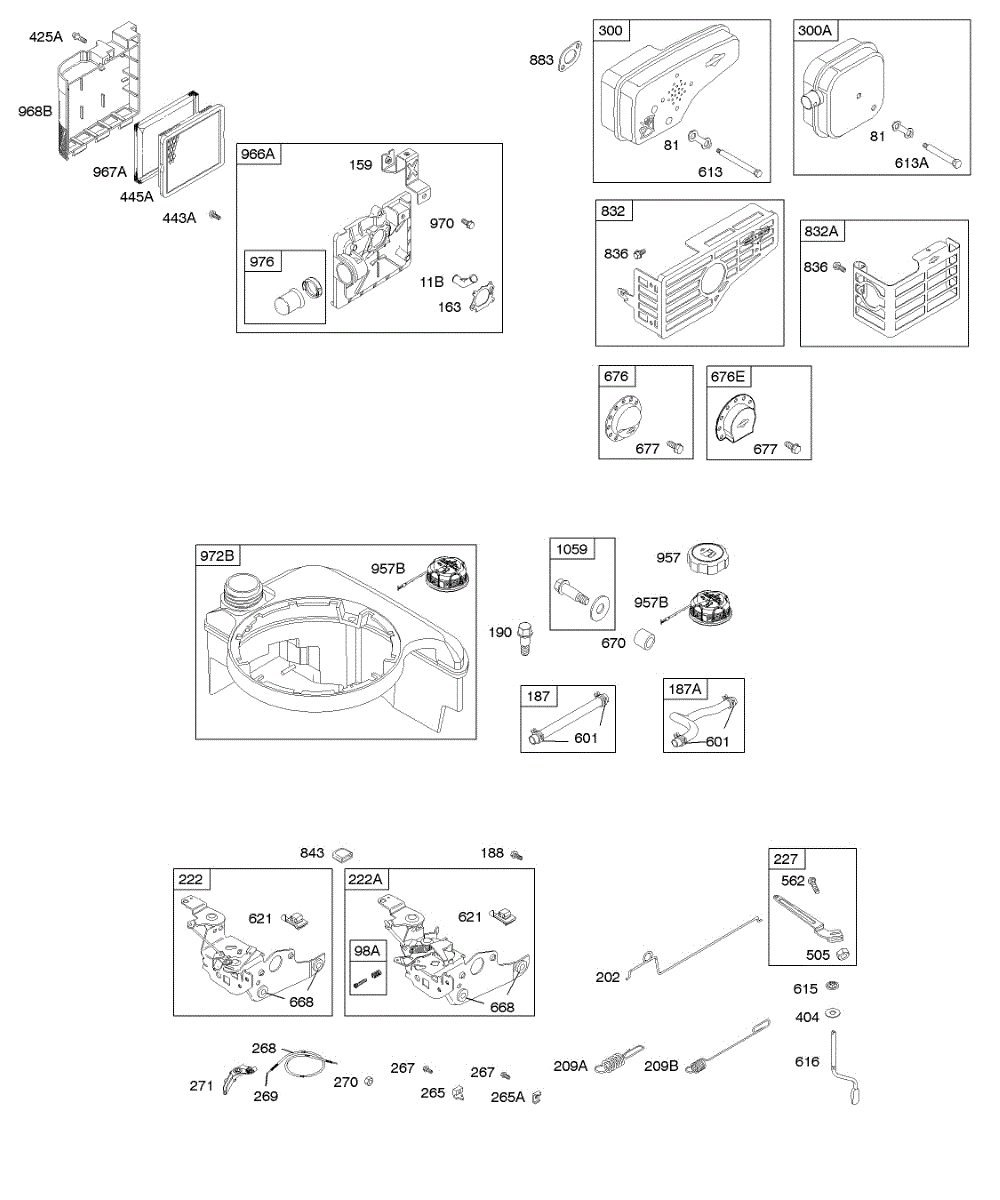 425A
968B
967A
445A
443A
966A
159
970
976
11B
163
883
300
81
613
300A
81
613A
832
836
832A
836
676
677
676E
677
972B
957B
1059
957
957B
190
670
187
601
187A
601
843
188
222
621
668
222A
621
98A
668
227
562
505
202
615
404
616
268
271
269
270
267
265
267
265A
209A
209B