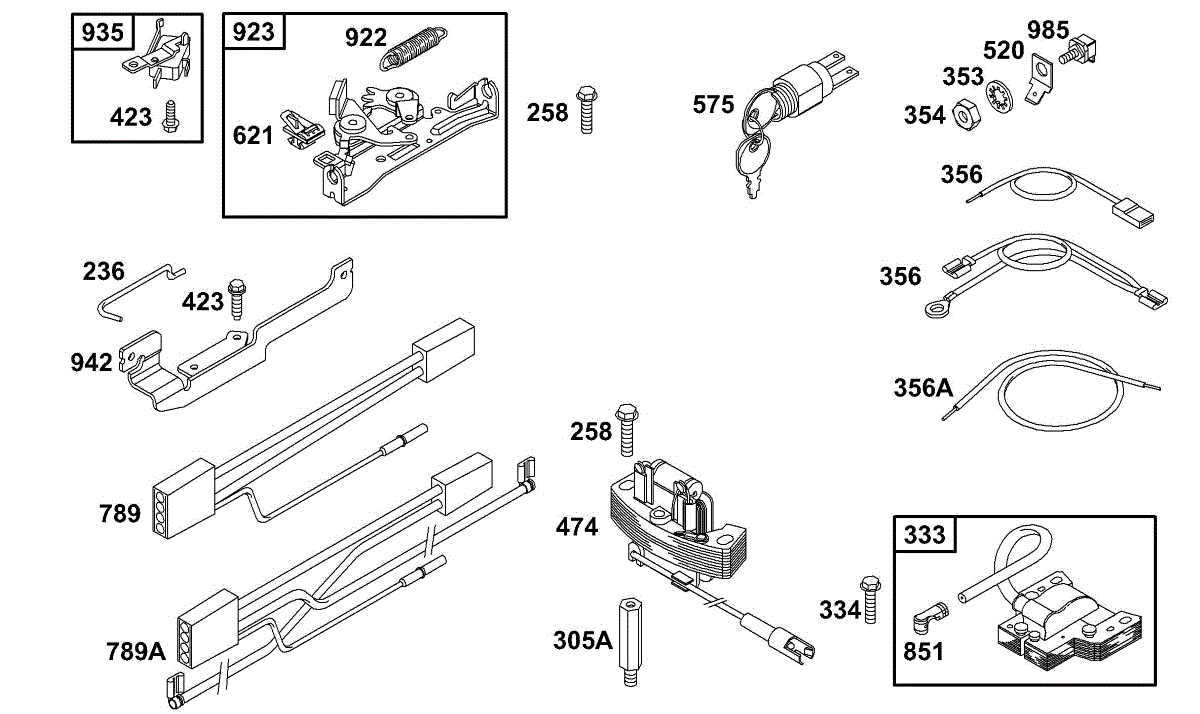 935

423

923

922

621

258

575

985

520

353

354

356

356

356A

236

423

942

789

789A

258

474

305A

334

333

851