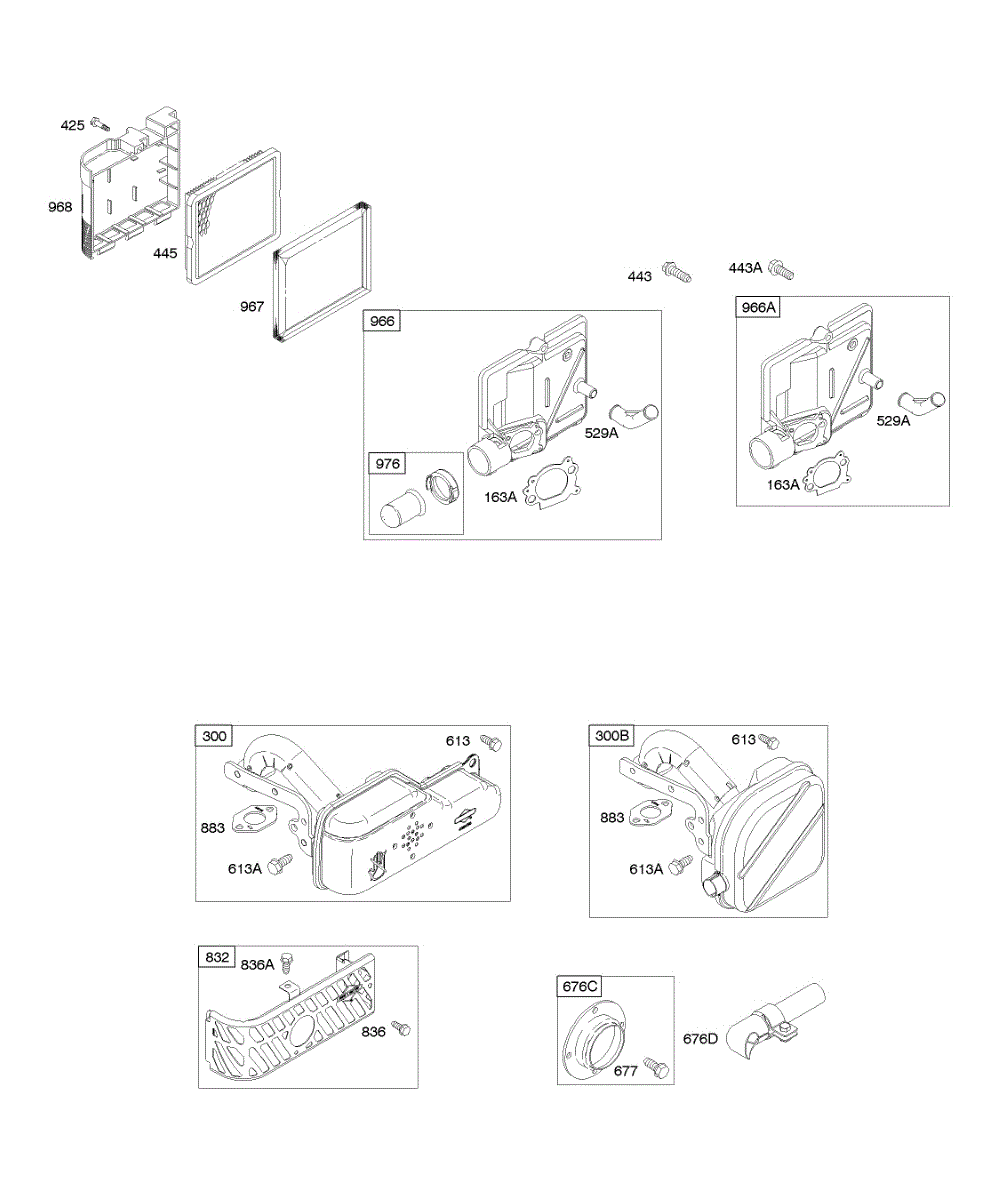 425
968
445
967
443
443A
966
529A
976
163A
966A
529A
163A

300
613
883
613A
300B
613
883
613A

832
836A
836
676C
677
676D