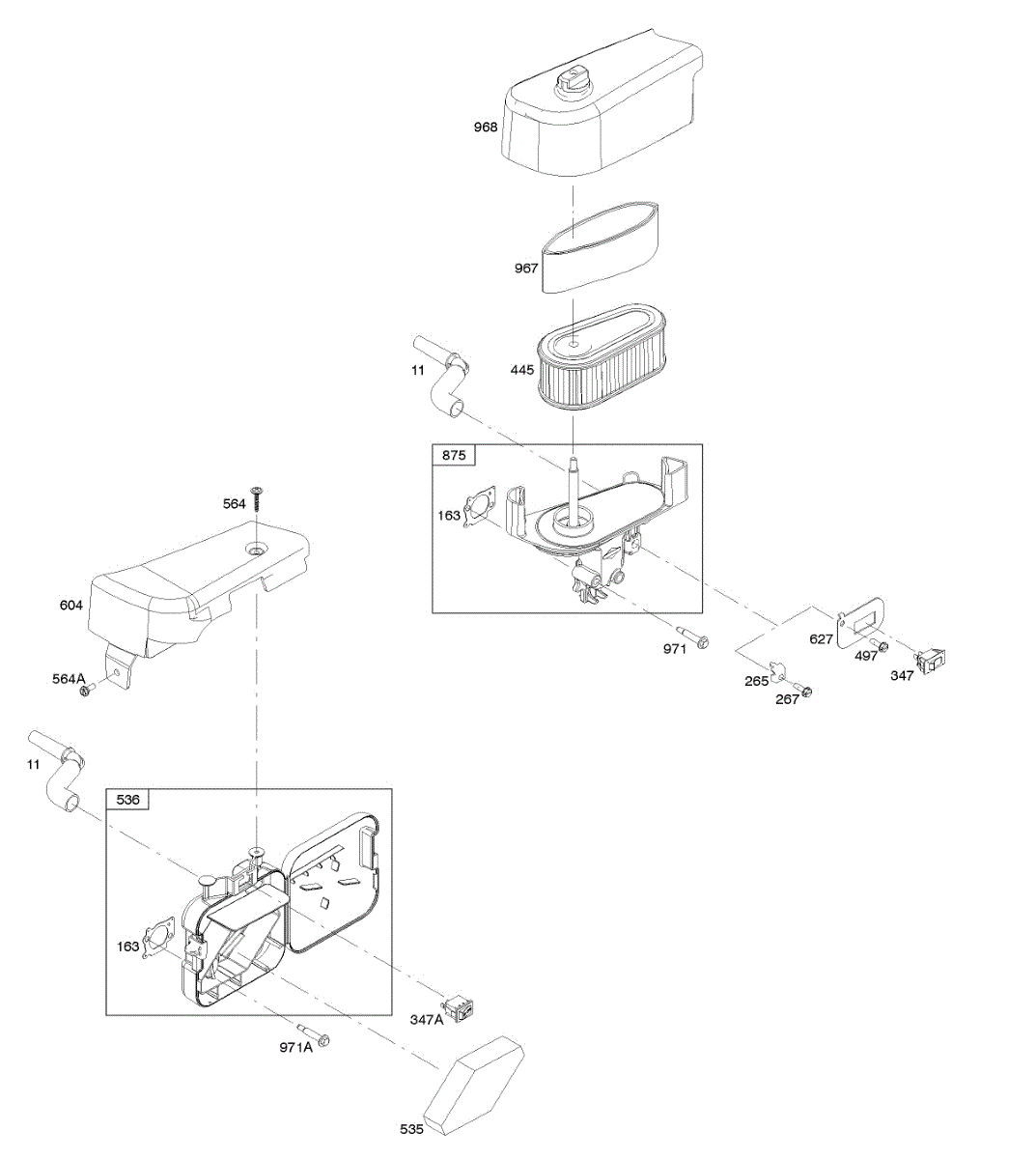 968
967
11
445
875
163
971
627
497
347
265
267
564
604
564A
11
536
163
347A
971A
535