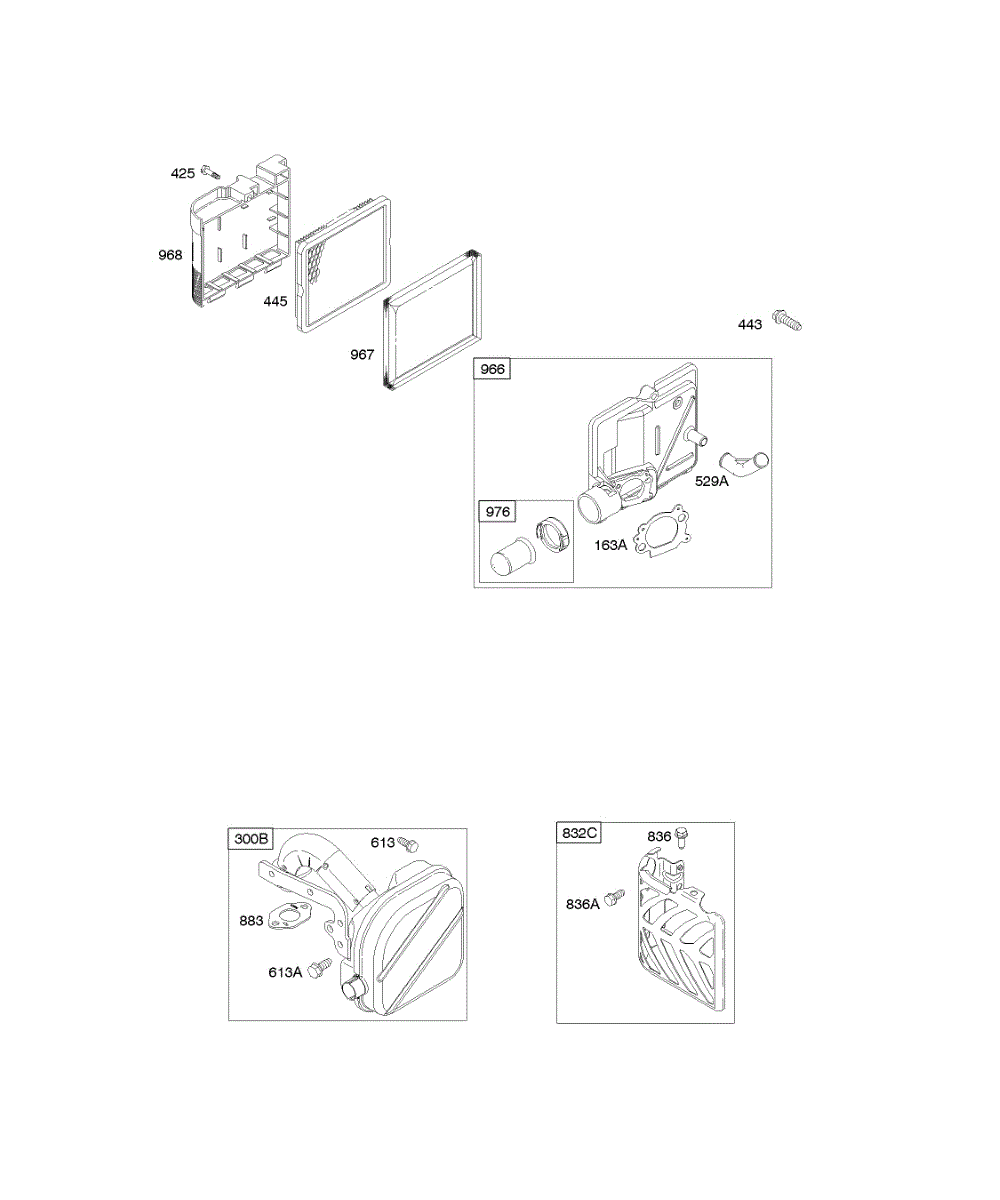 425
968
445
967
443
966
529A
976
163A
300B
613
883
613A
832C
836
836A