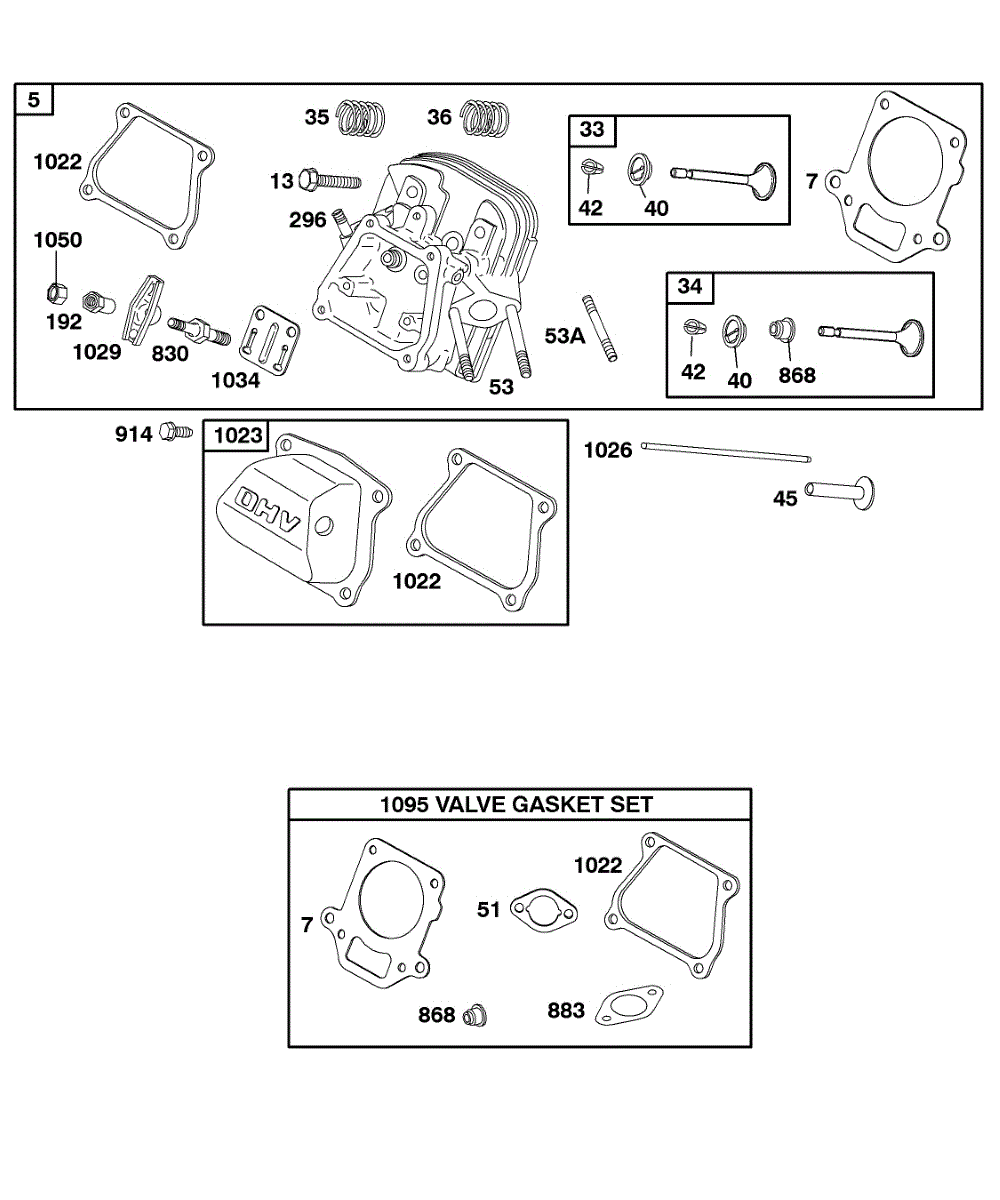 5
1022
35
36
13
296
33
42
40
7
1050
192
1029
830
1034
53
53A
34
42
40
868
914
1023
OHV
1022
1026
45

1095 VALVE GASKET SET
7
51
1022
868
883