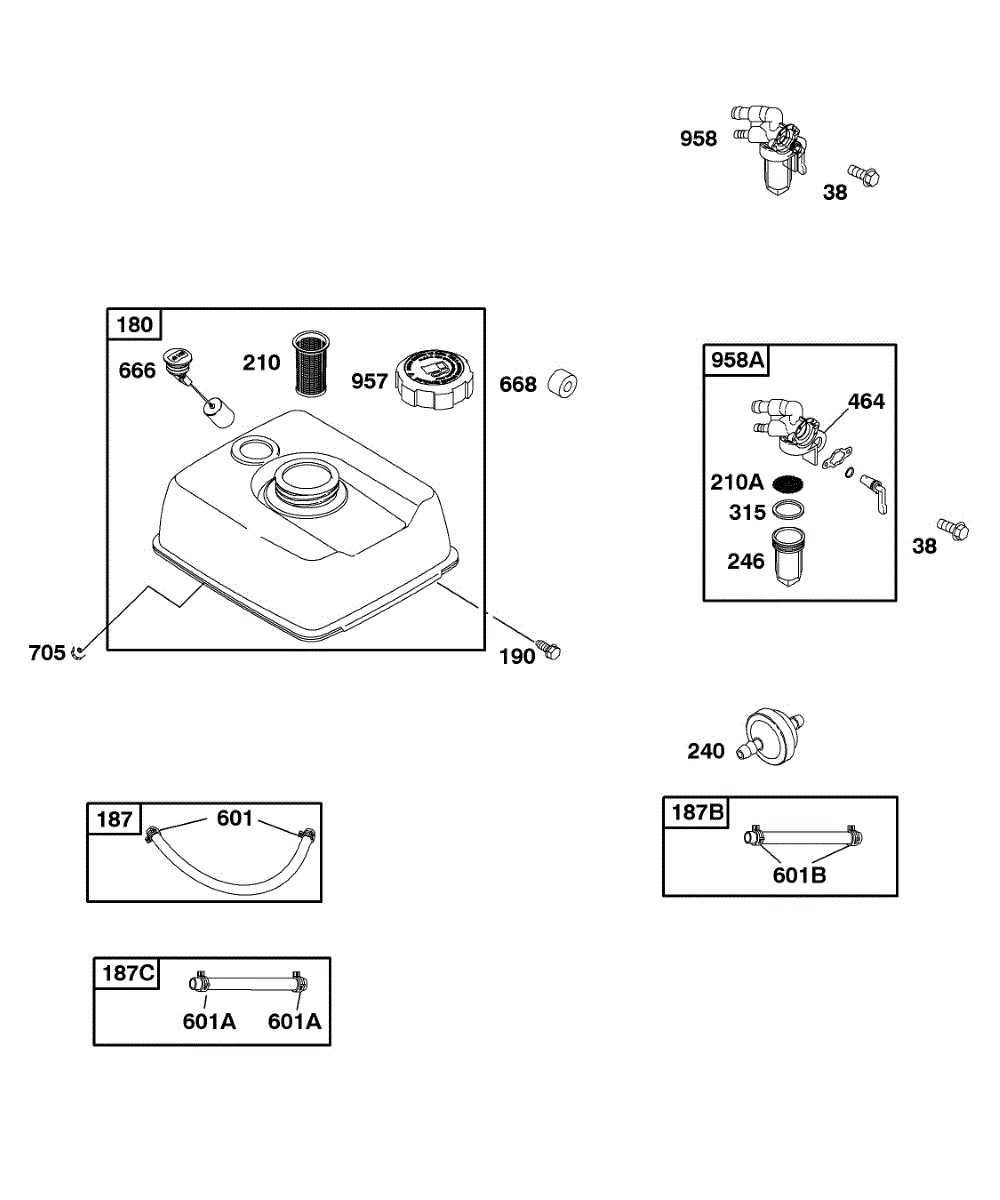 958
38

180
666
210
957
668
705
190

958A
464
210A
315
246
38

240

187
601

187B
601B

187C
601A
601A