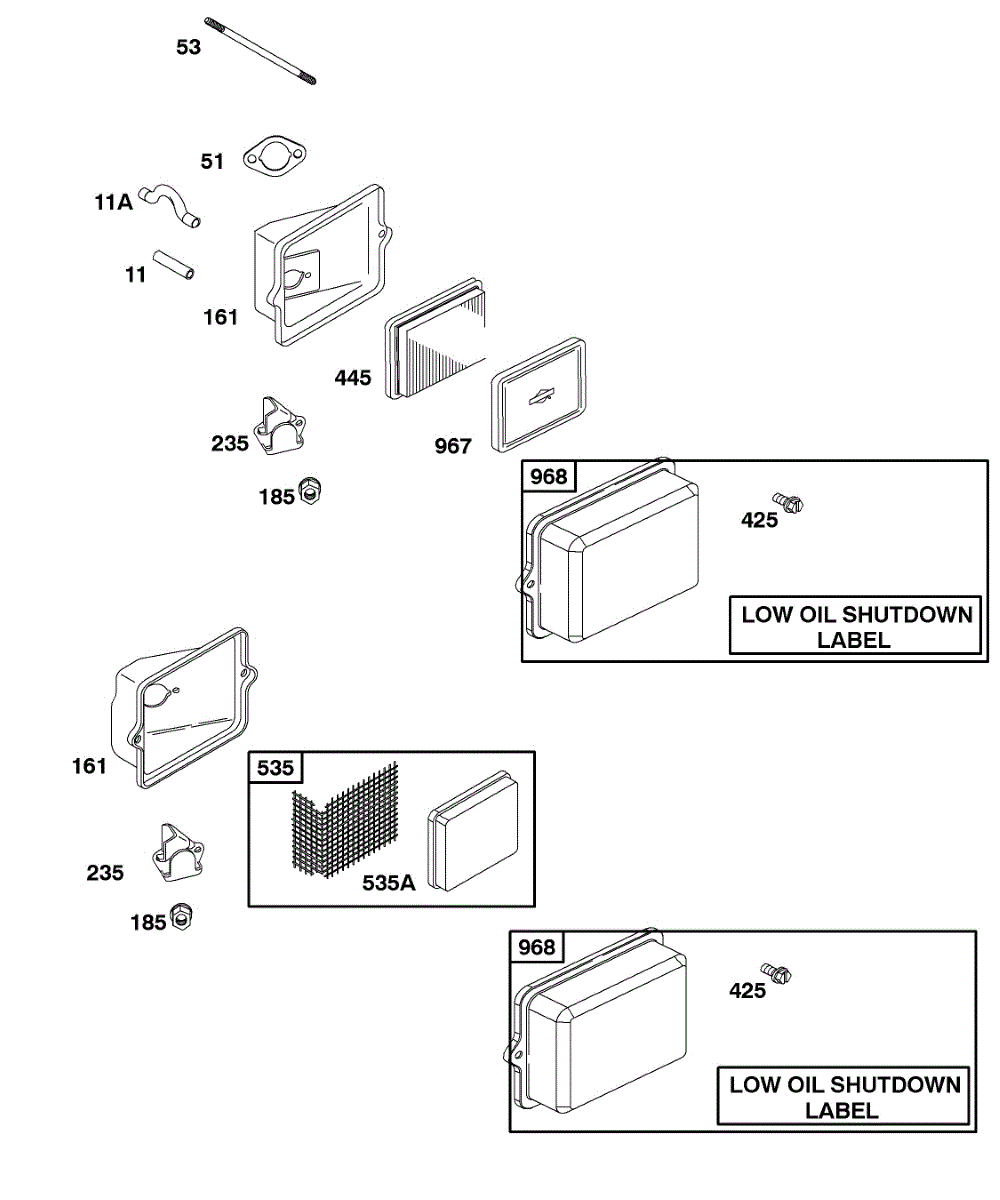 53

51

11A

11

161

445

235

967

185

968

425

LOW OIL SHUTDOWN LABEL

161

535

535A

235

185

968

425

LOW OIL SHUTDOWN LABEL