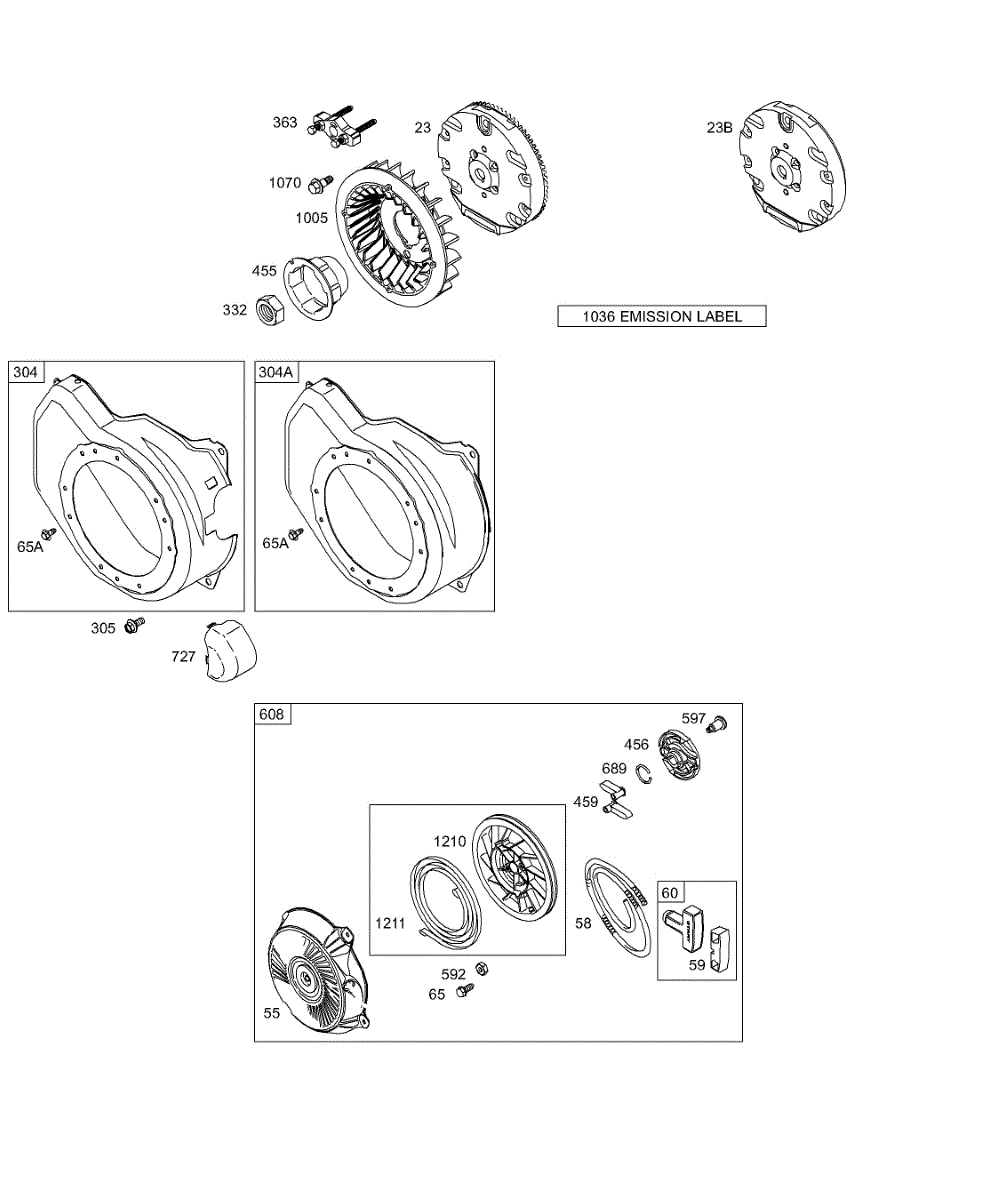 363
23
23B
1070
1005
455
332
1036 EMISSION LABEL

304
65A

304A
65A

305
727

608
597
456
689
459
1210
1211
58
60
59
592
65
55