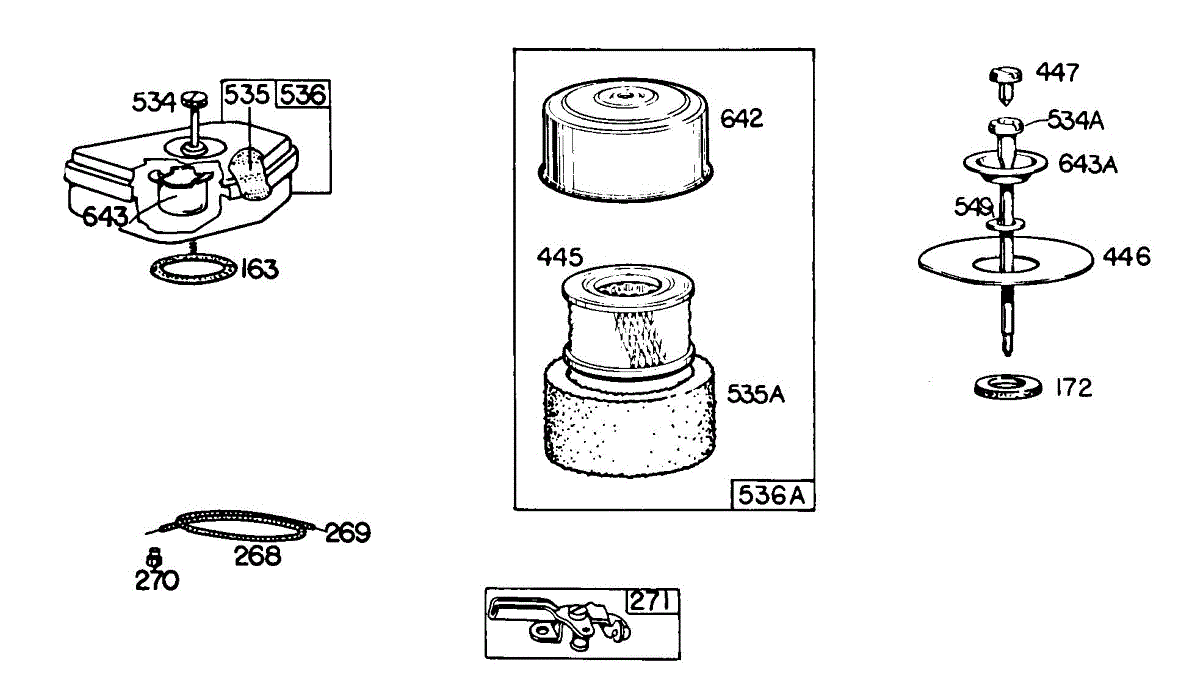 534
535
536
643
163

642
445
535A
536A

447
534A
643A
549
446
172

269
268
270

271