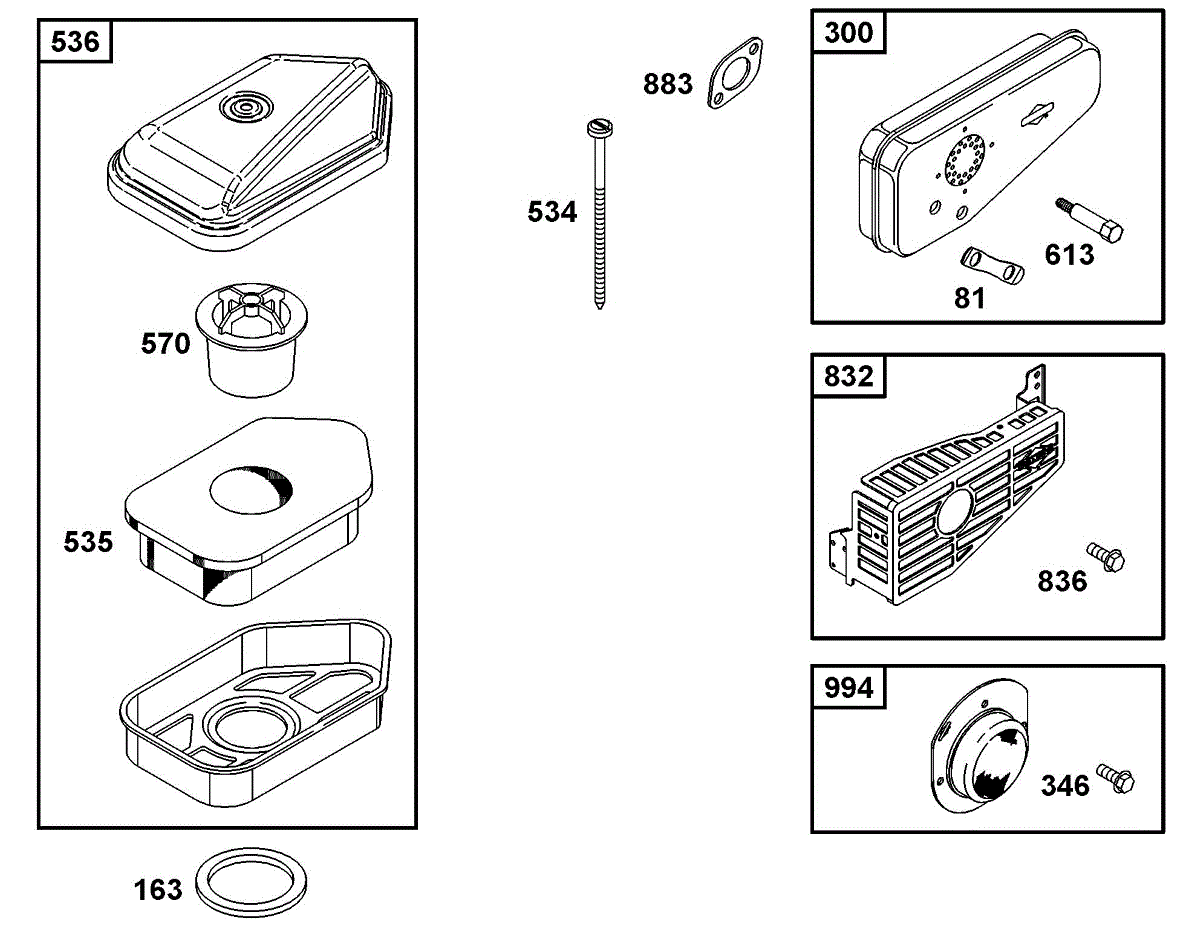 536

570

535

163

883

534

300

613

81

832

836

994

346