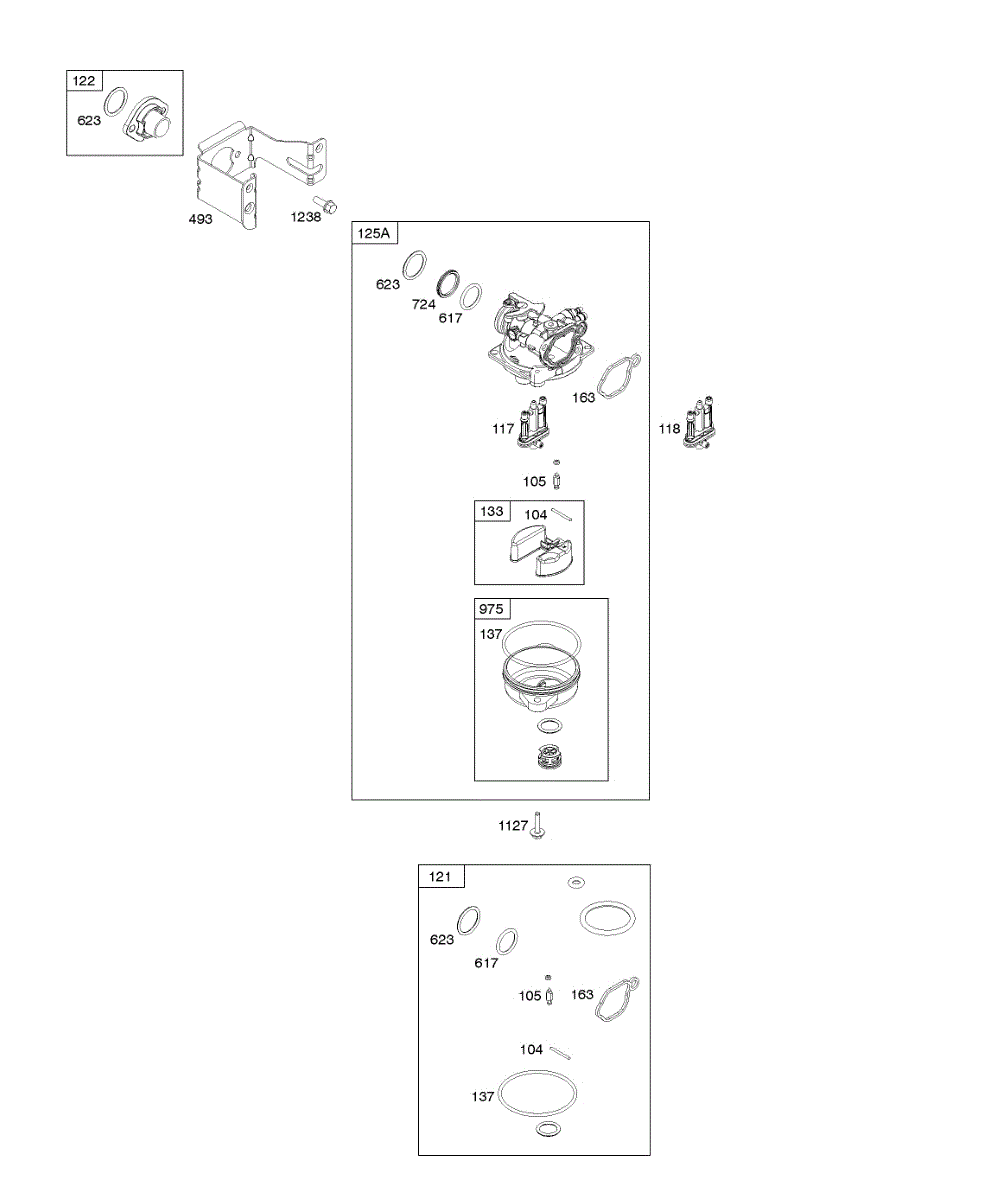 122
623
493
1238
125A
623
724
617
163
117
118
105
133
104
975
137
1127
121
623
617
105
163
104
137