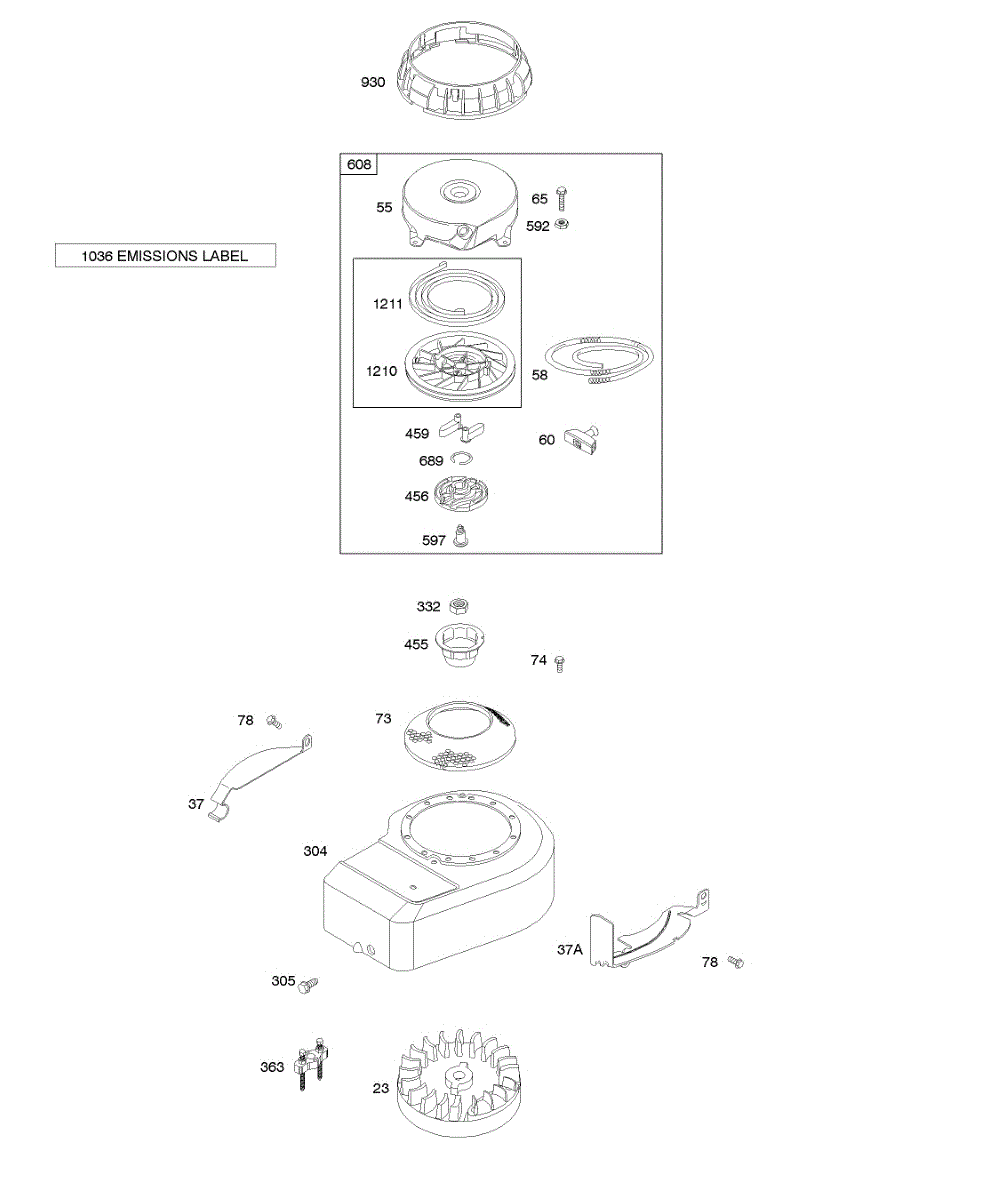 930

608

55

65

592

1036 EMISSIONS LABEL

1211

1210

58

459

60

689

456

597

332

455

74

78

73

37

304

37A

78

305

363

23