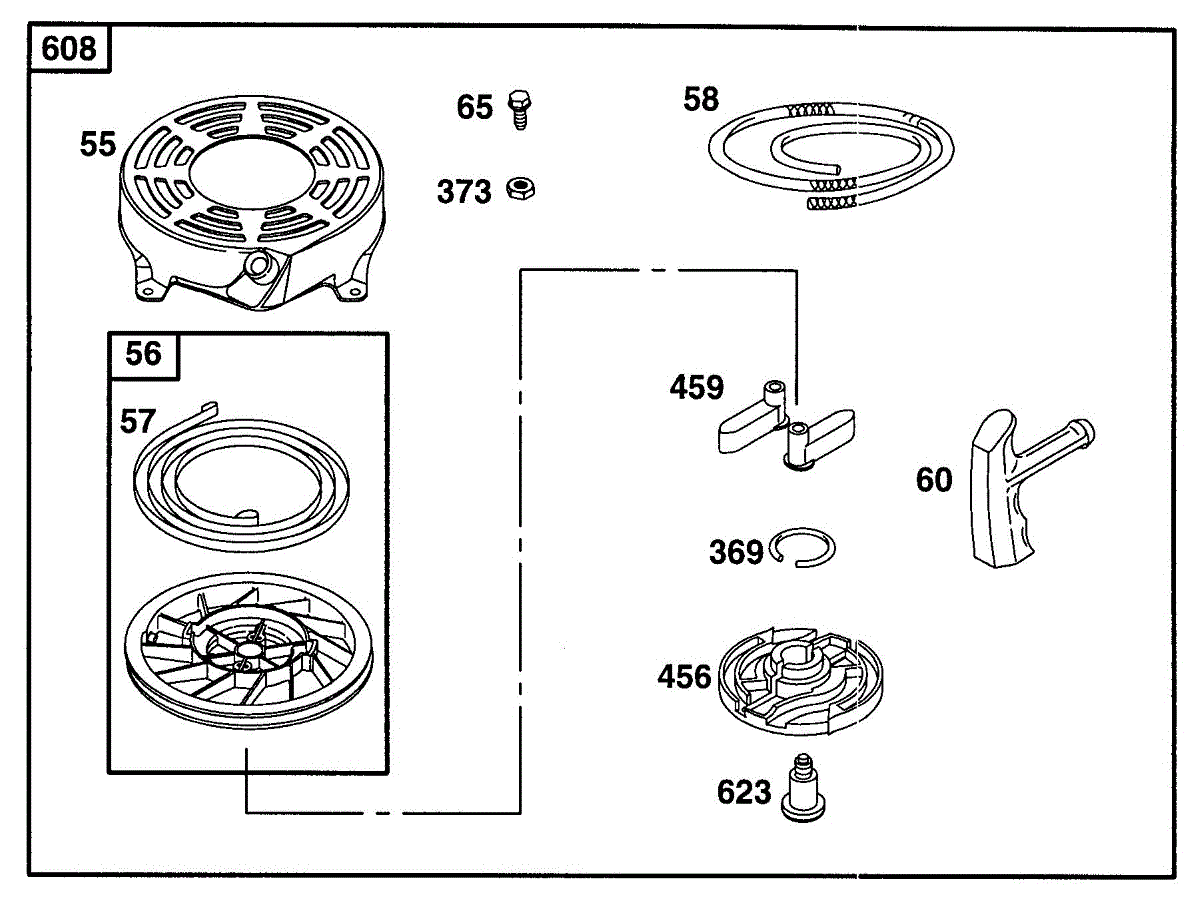 608

55

65

373

58

56

57

459

60

369

456

623