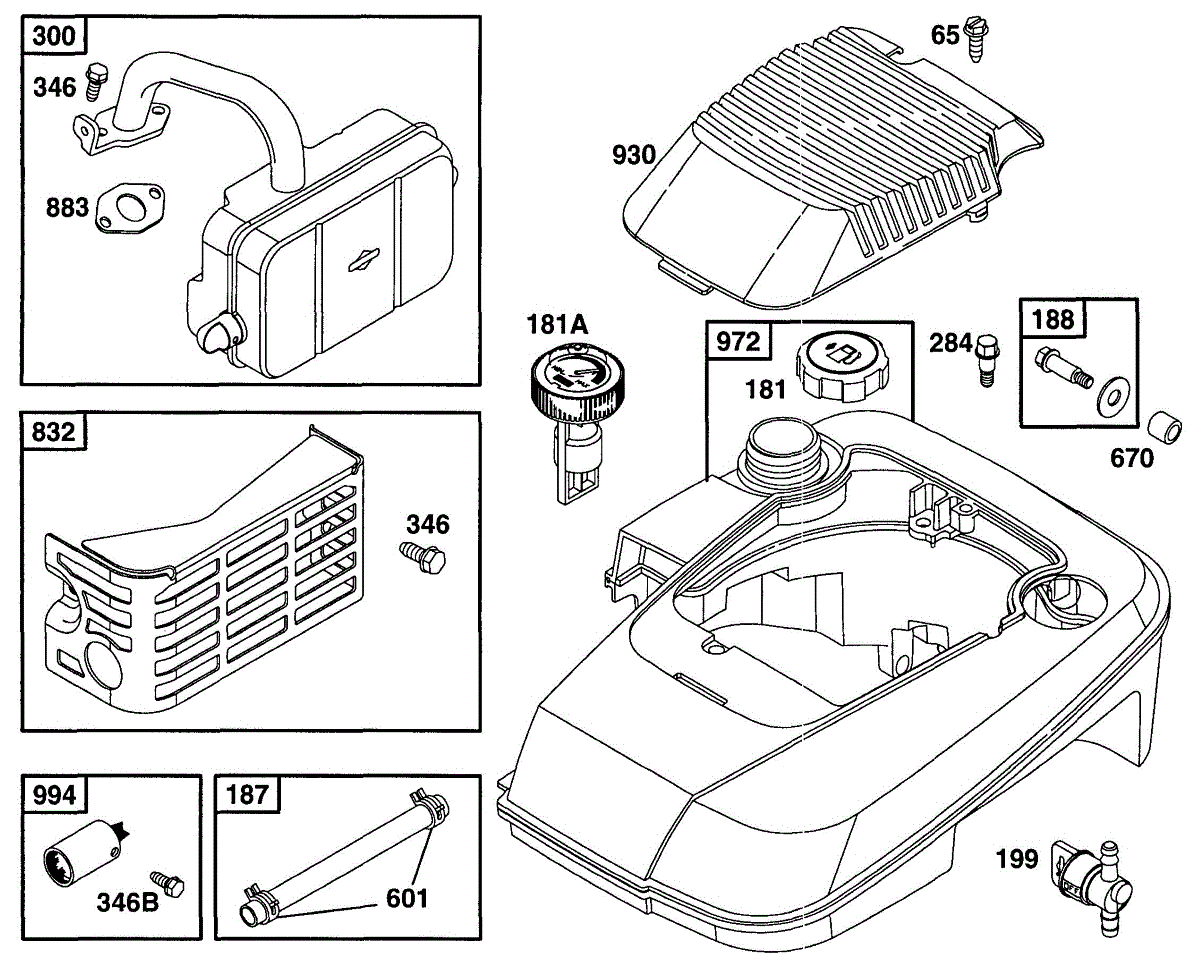 300
346
883
65
930
181A
972
181
284
188
670
832
346
994
346B
187
601
199