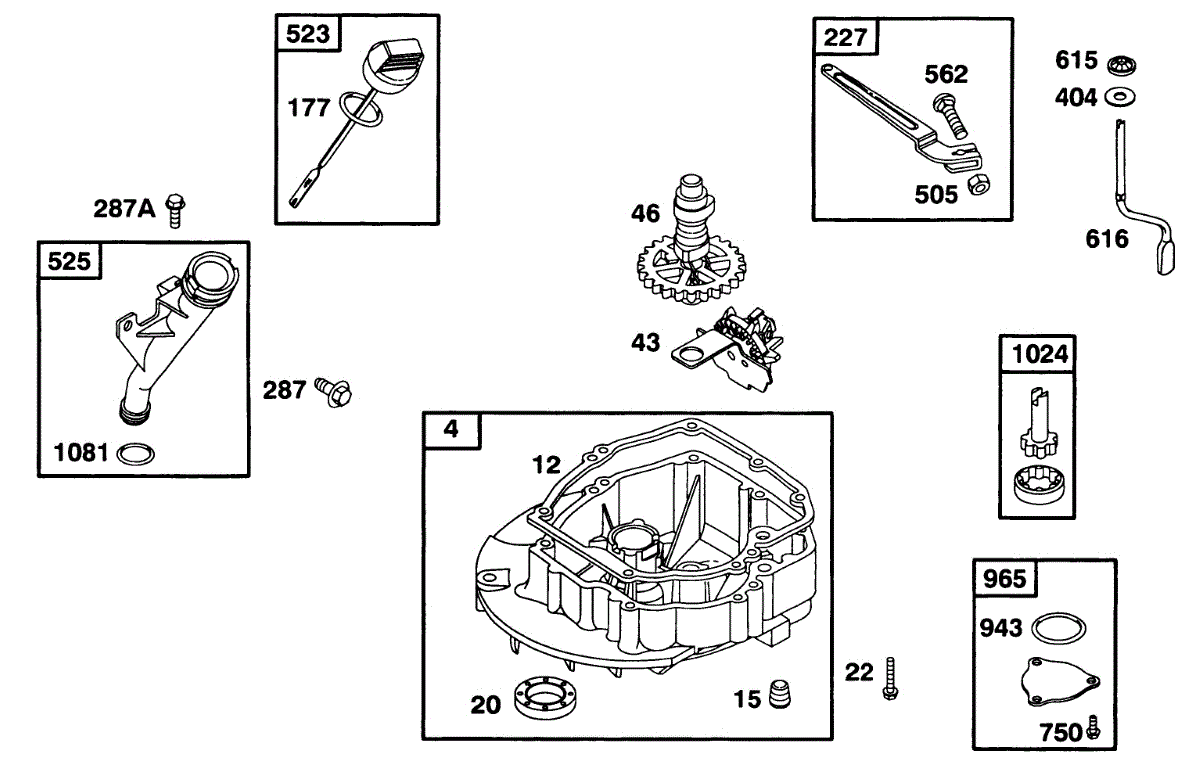 523
177

227
562
505

615
404
616

287A

525

1081

287

46

43

1024

4
12

20
15
22

965
943
750