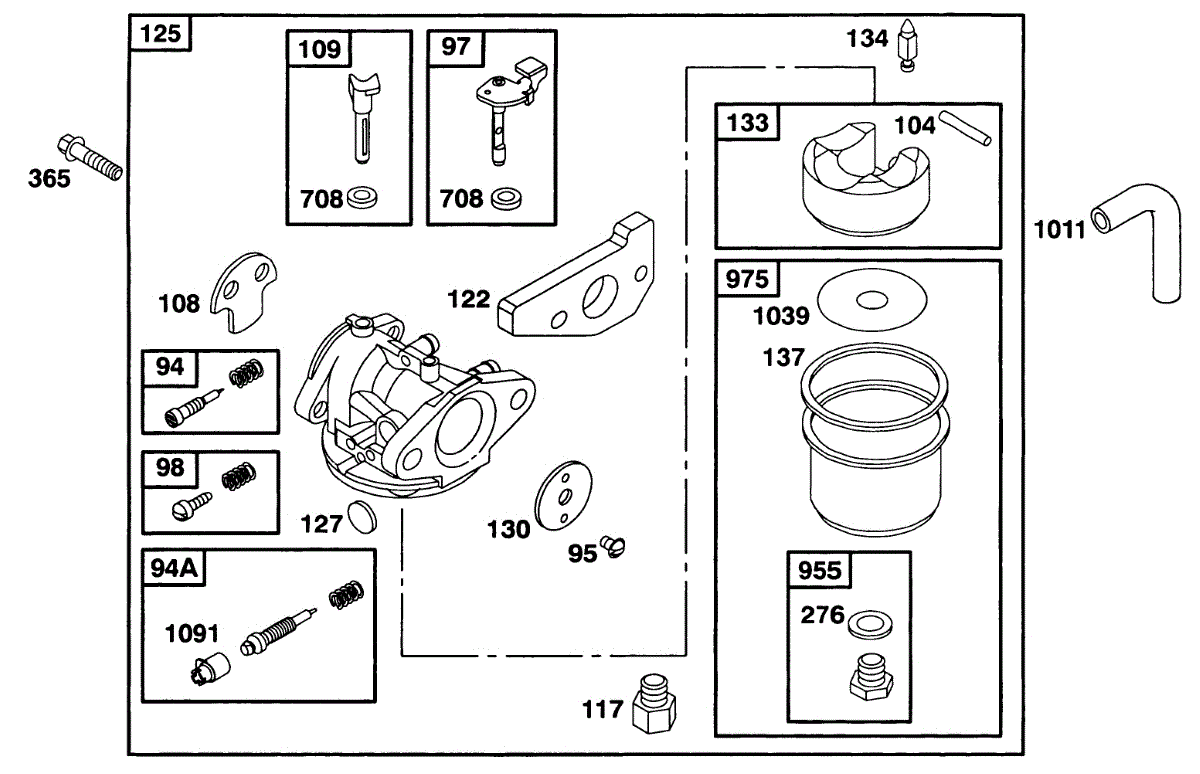 125
109
708
97
708
134
133
104
365
1011
108
122
975
1039
137
94
98
127
130
95
94A
1091
955
276
117