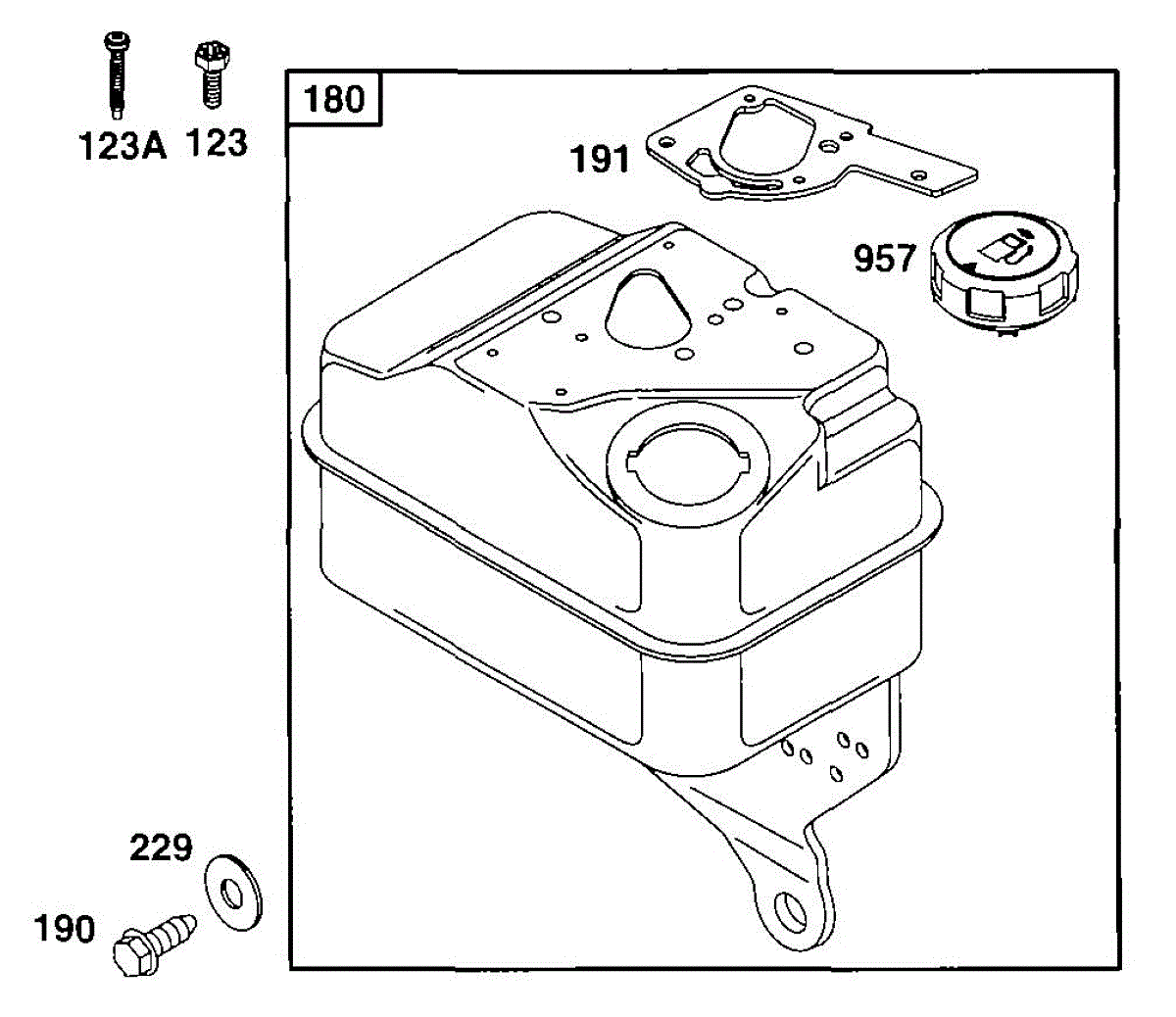 123A 123

180

191

957

229

190