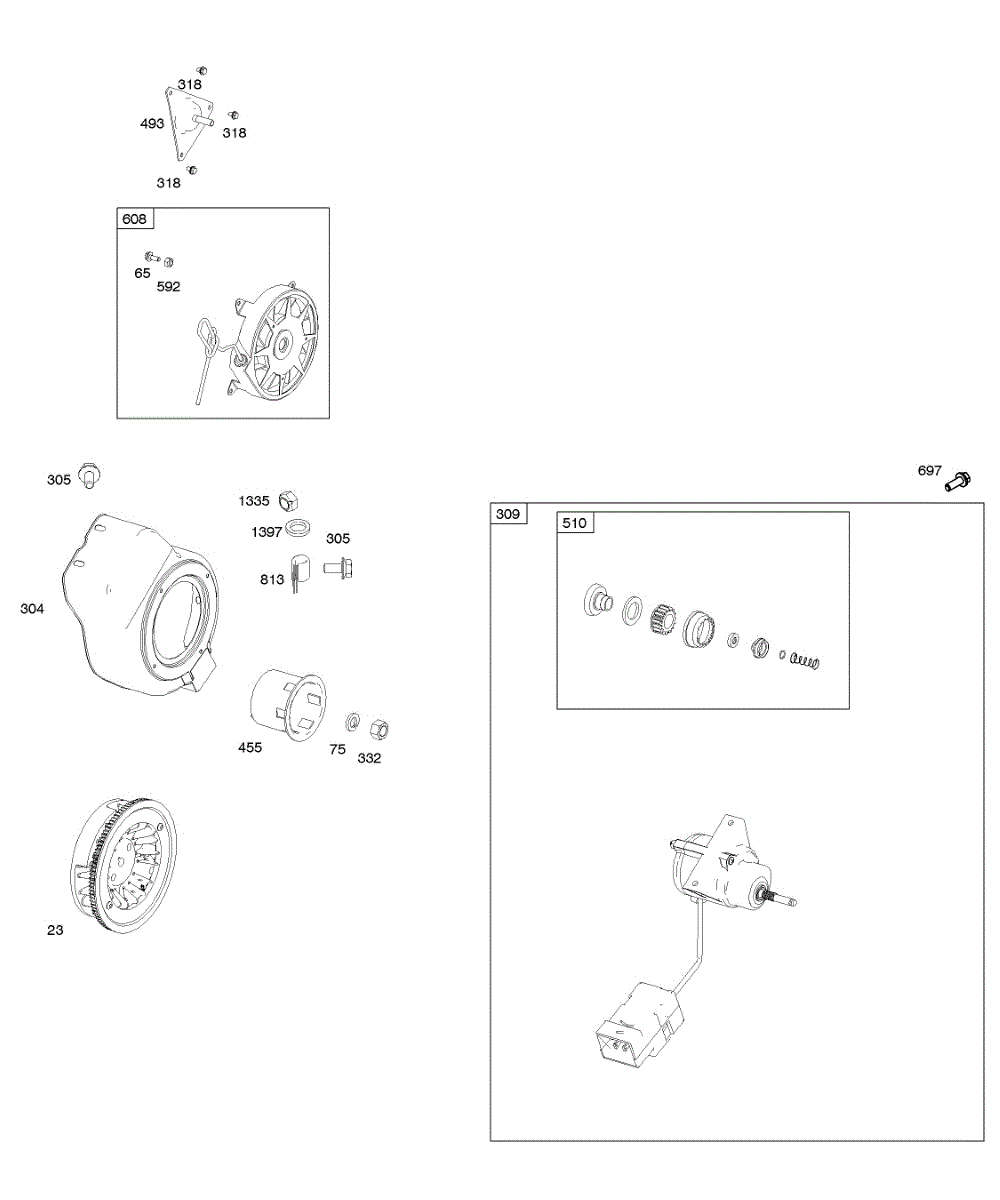 318
493
318
318
608
65
592
305
1335
1397
305
813
304
455
75
332
23
697
309
510