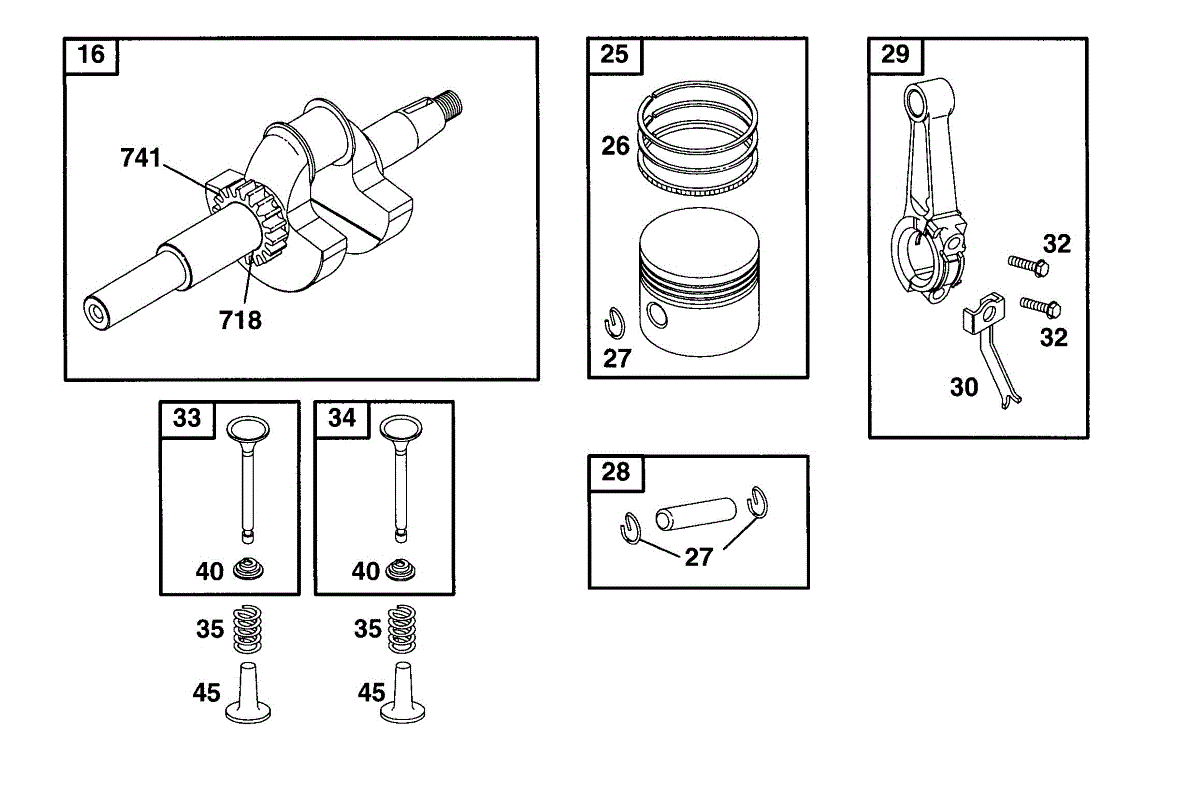 16
741
718

25
26
27

29
32
32
30

33
40
35
45

34
40
35
45

28
27