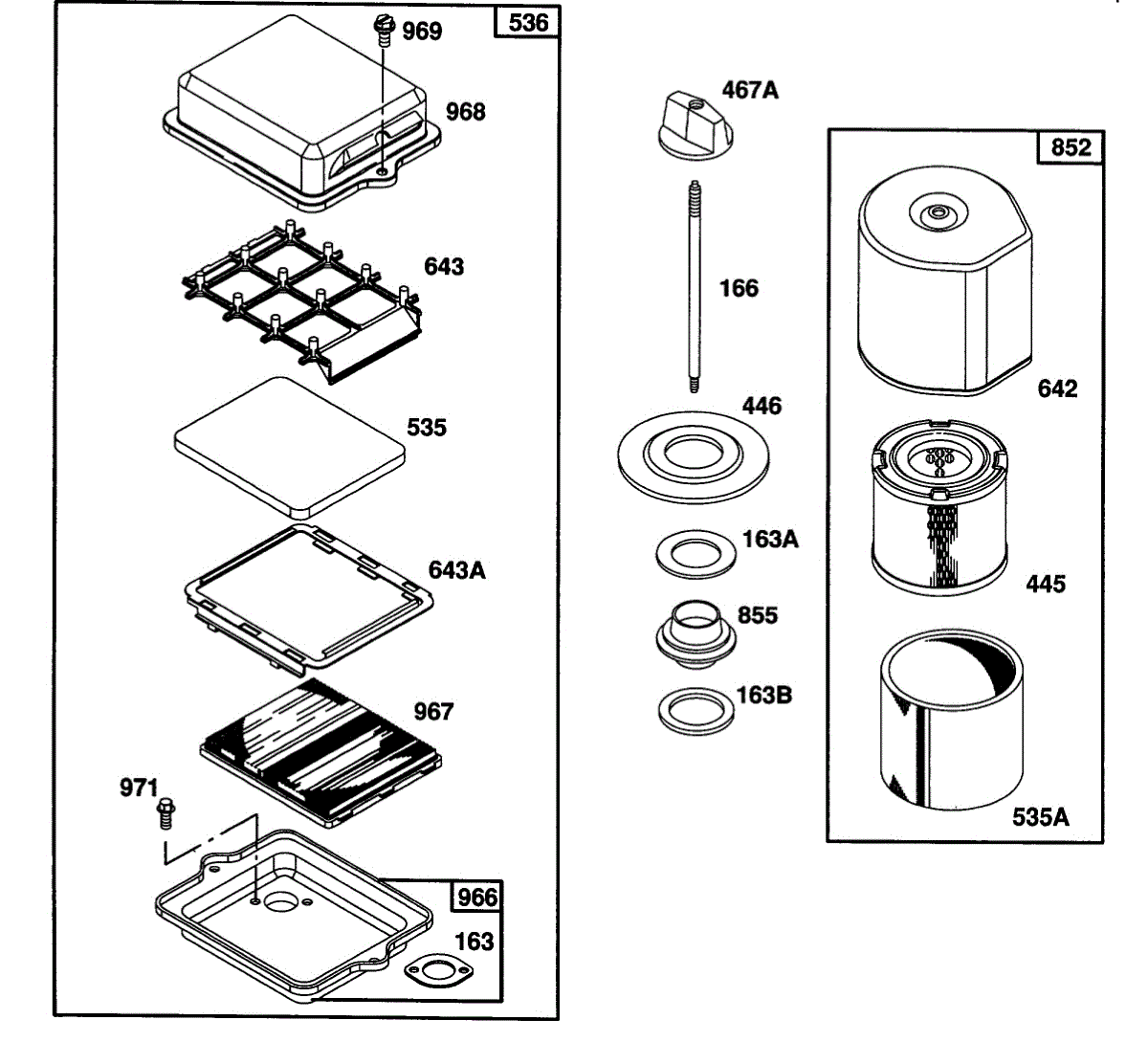 536
969
968
643
535
643A
967
971
966
163
467A
166
446
163A
855
163B
852
642
445
535A