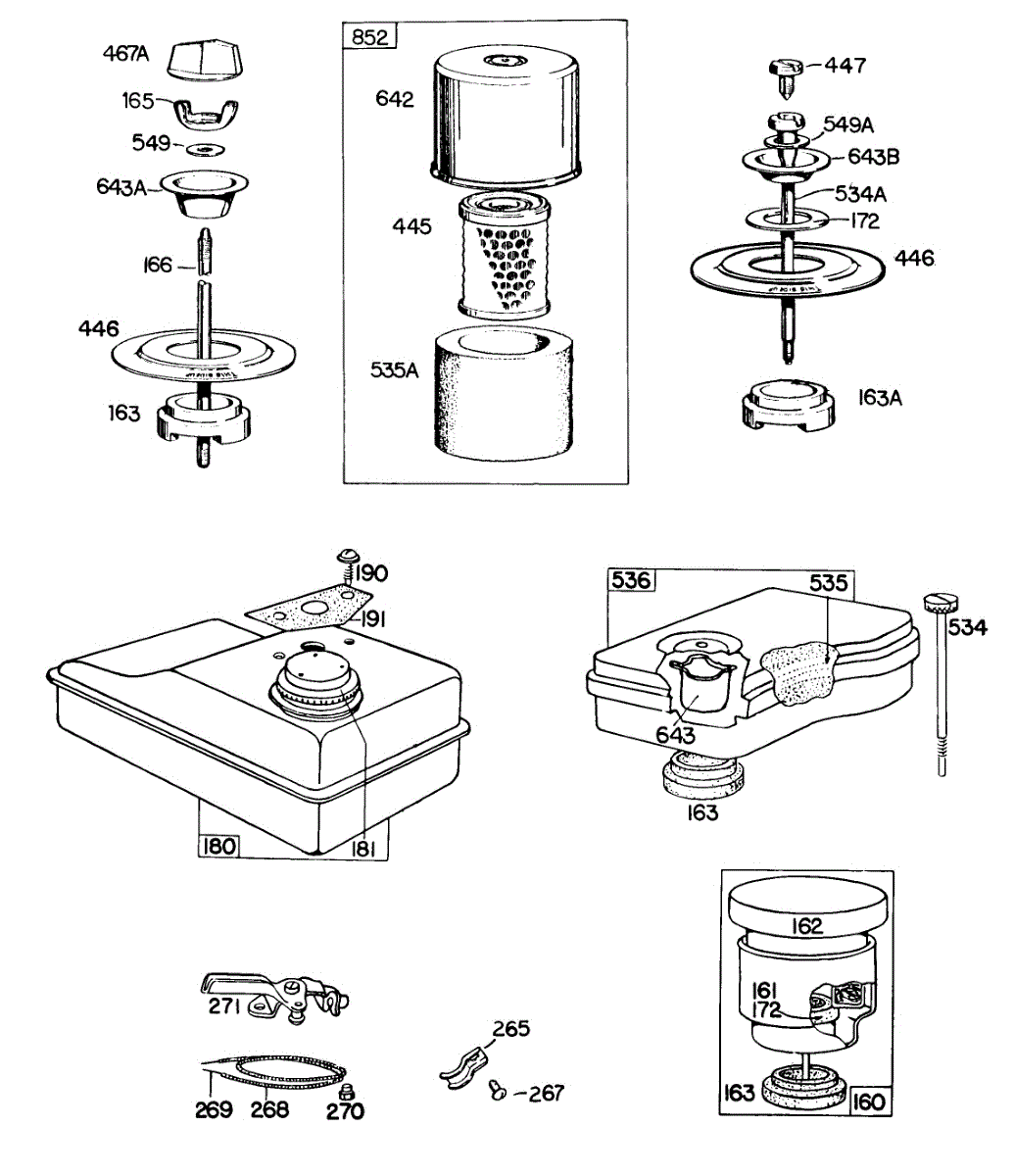 467A
165
549
643A
166
446
163

852
642
445
535A

447
549A
643B
534A
172
446
163A

190
191
180
181

536
535
534
643
163

271
269
268
270
265
267

162
161
172
163
160