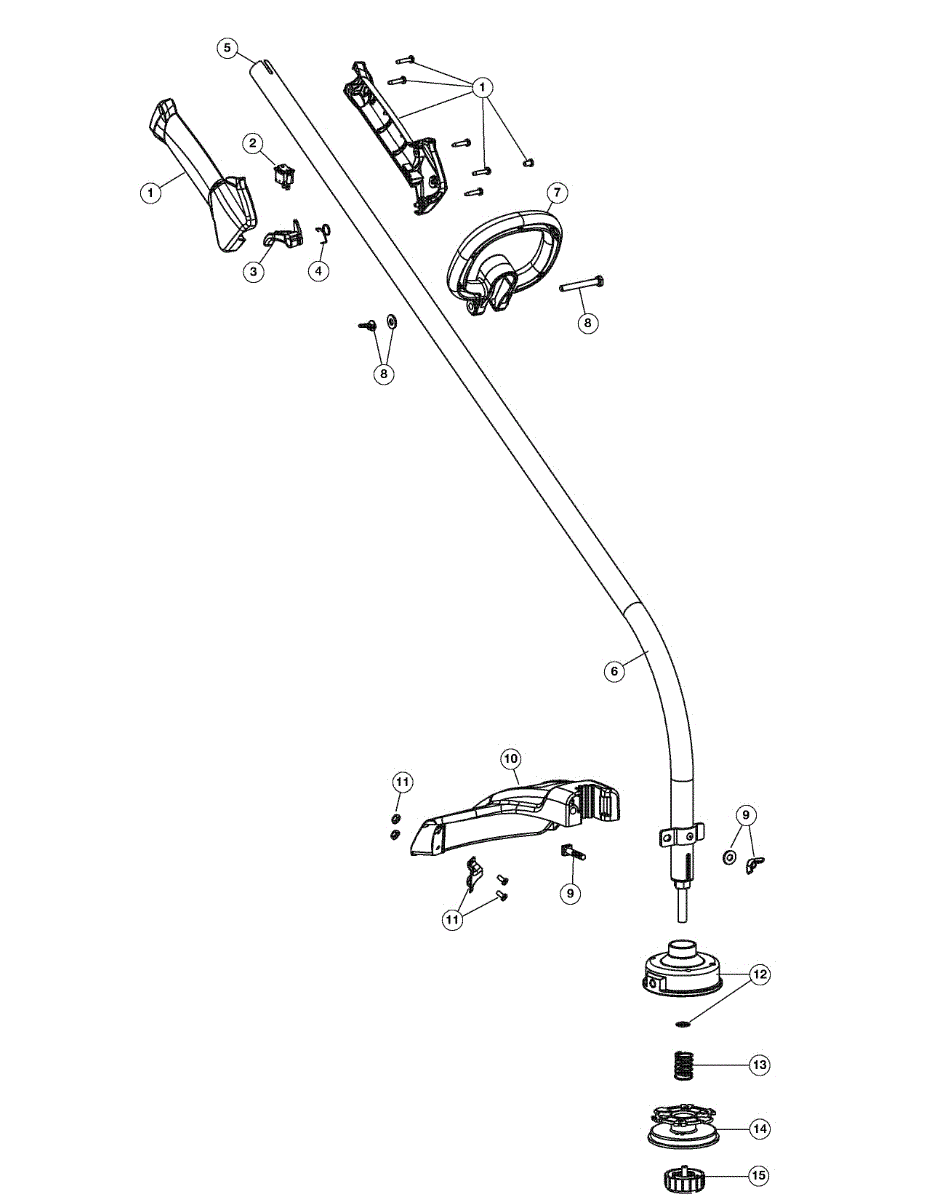 5
1
2
1
3
4
7
8
8
6
11
10
9
11
9
12
13
14
15