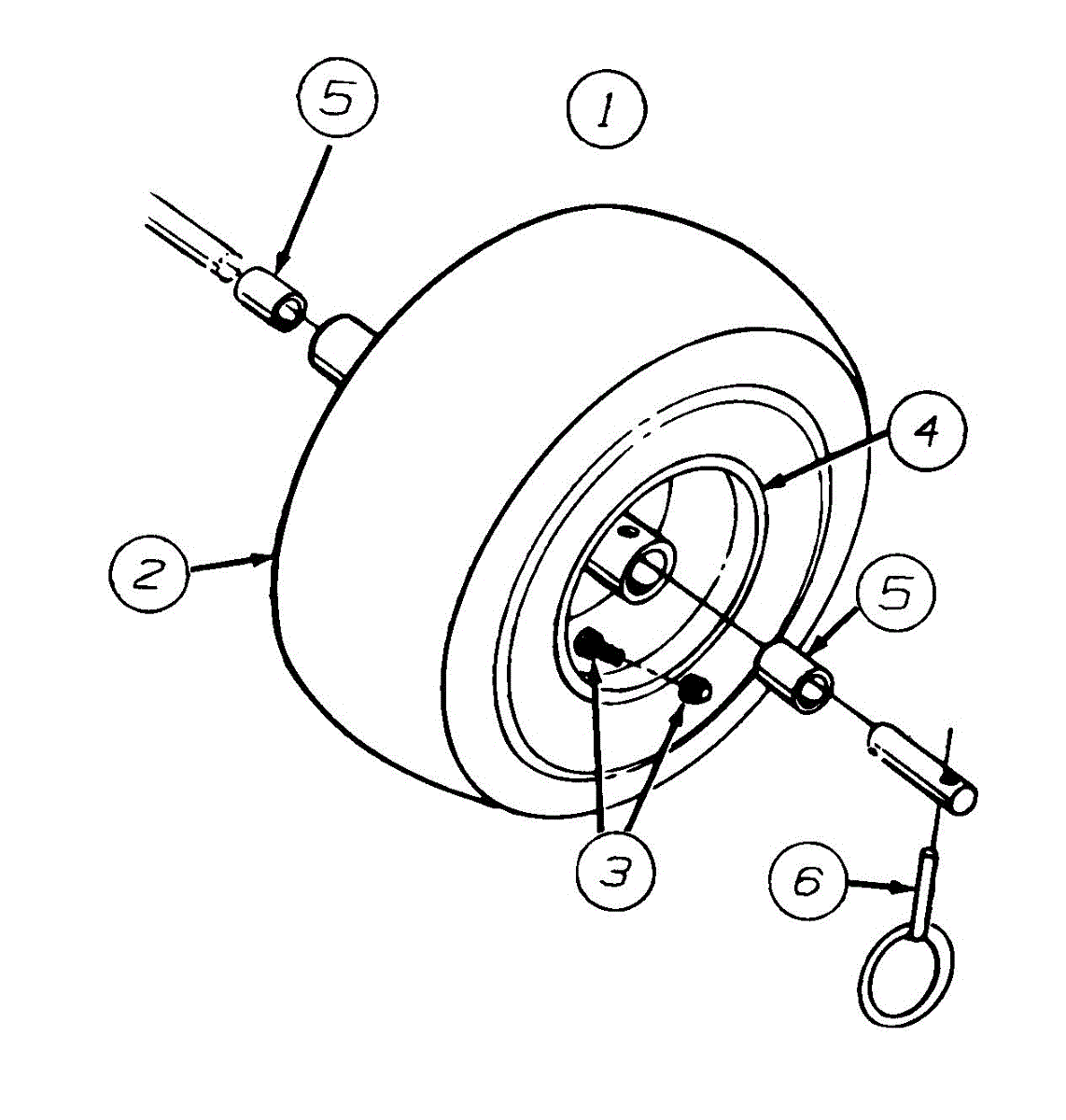 5
1
4
2
5
3
6