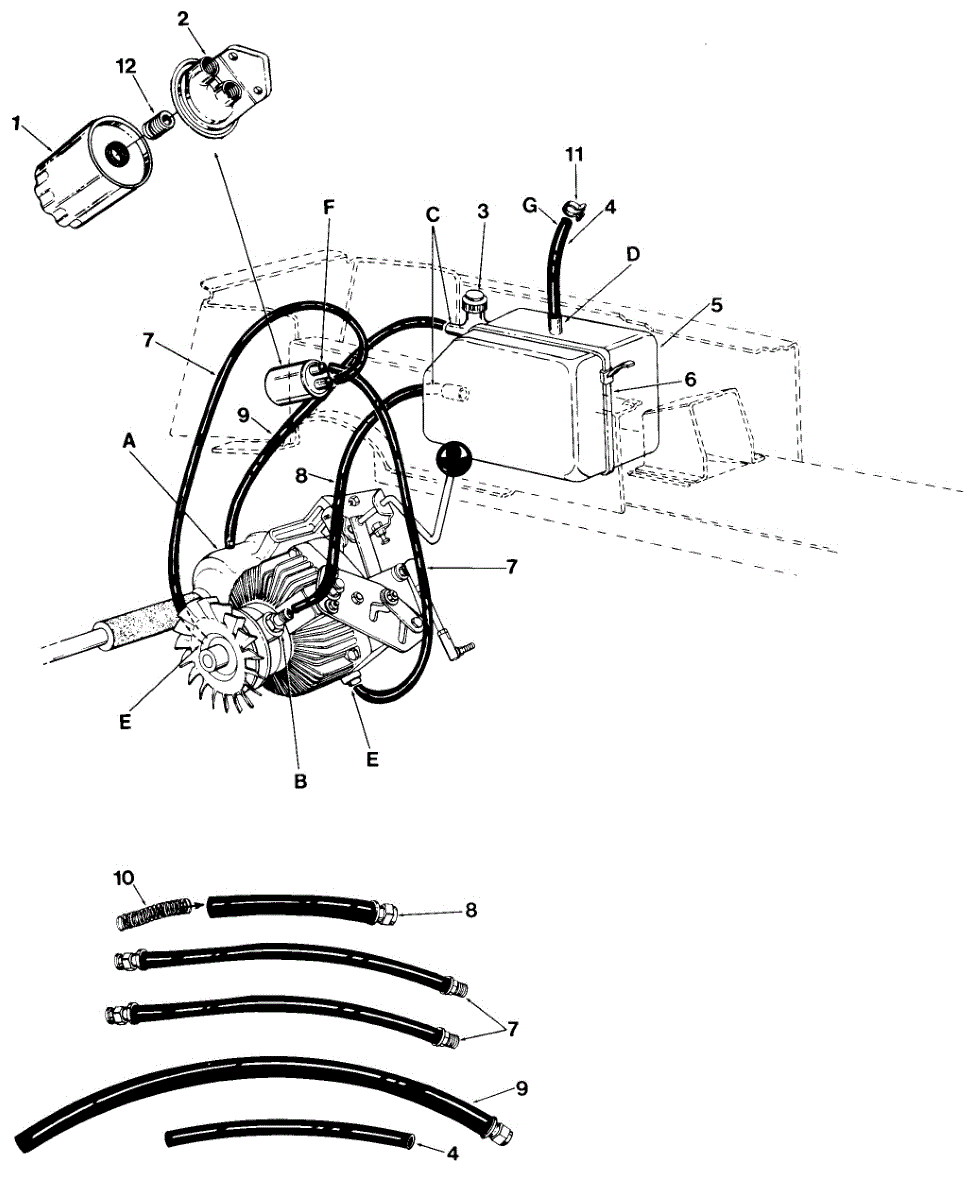 2
12
1
11
G
4
F
C
3
D
5
7
6
9
A
8
7
E
B
E
10
8
7
9
4