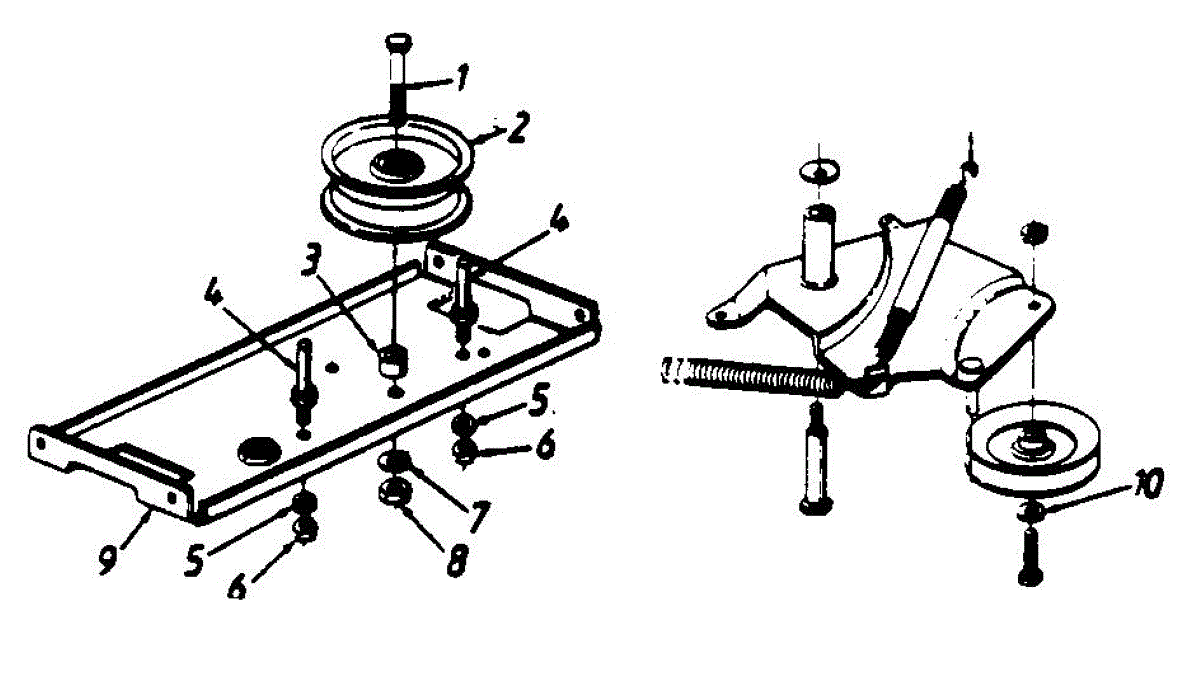 1
2
4
3
4
5
6
7
8
9
5
6
10