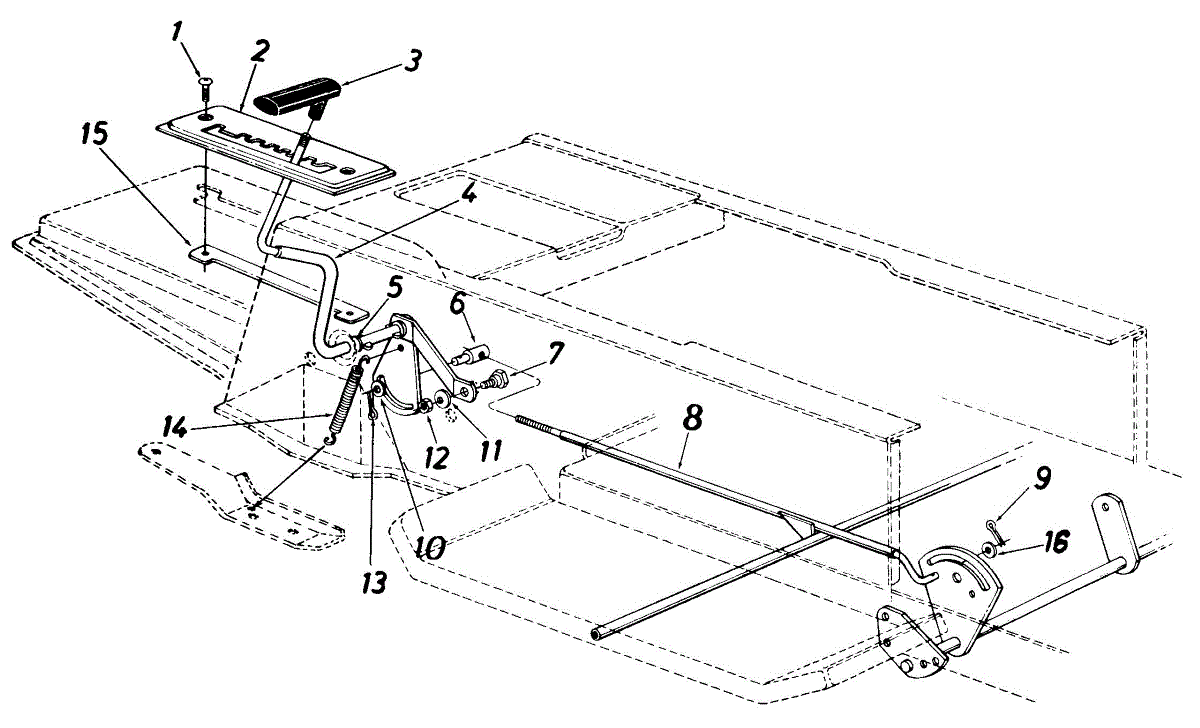 1
2
3
15
4
5
6
7
14
12
11
8
13
10
9
16