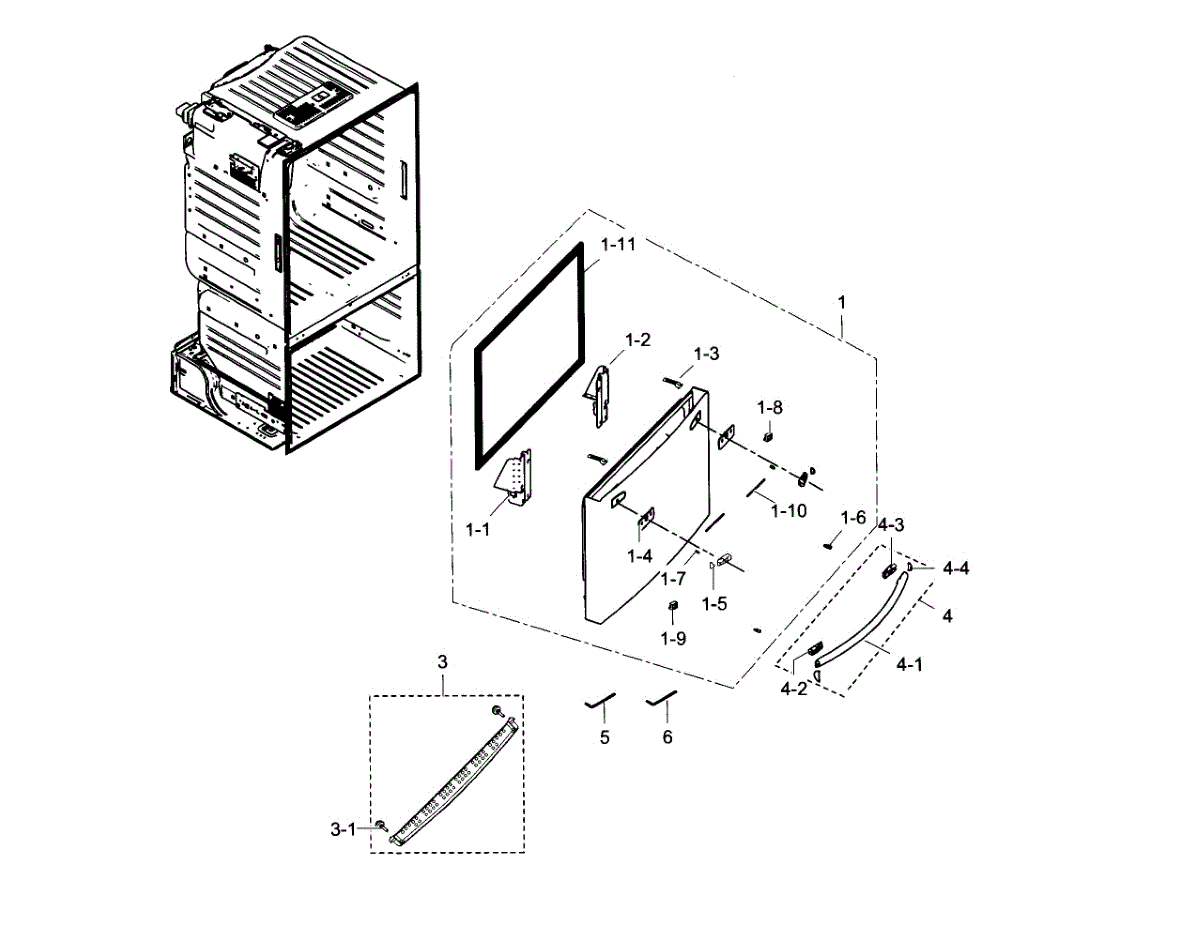 1-11
1
1-2
1-3
1-8
1-1
1-10
1-6
4-3
4-4
1-4
1-7
1-5
4
1-9
4-1
4-2
3
5
6
3-1