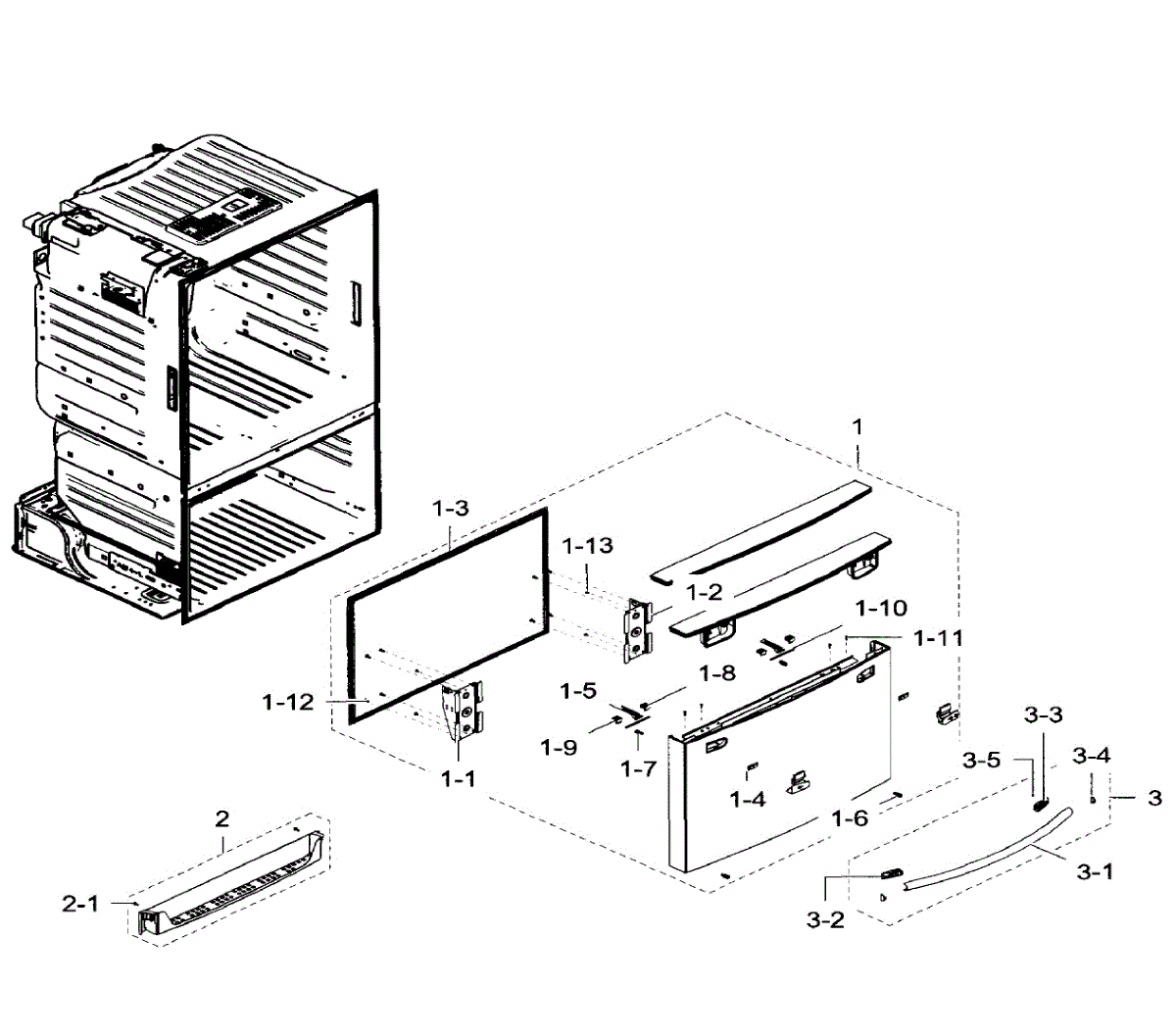 1
1-3
1-13
1-2
1-10
1-11
1-12
1-5
1-8
1-9
1-7
1-1
1-4
1-6
3-3
3-5
3-4
3
3-1
3-2
2
2-1