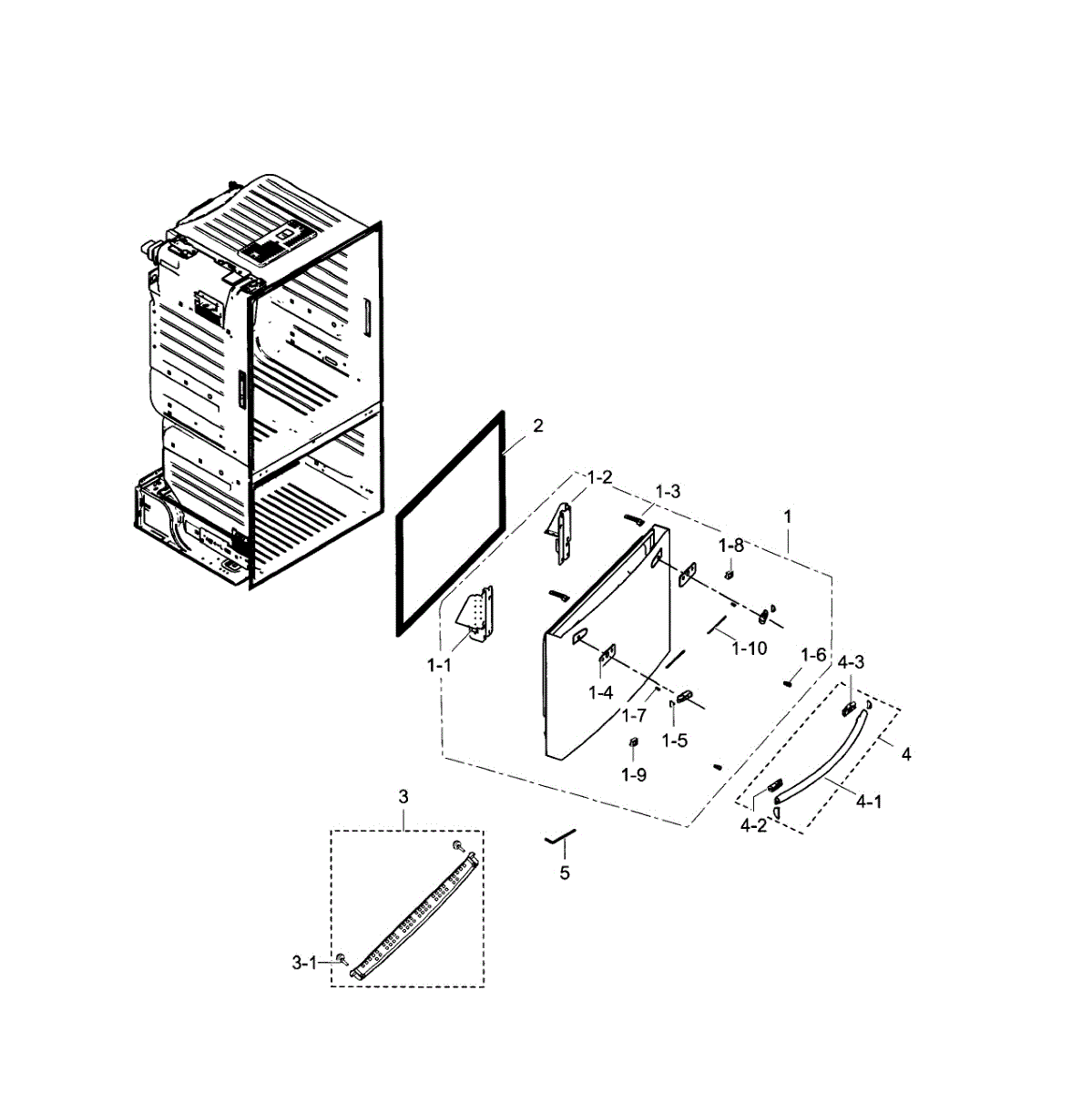 2
1-2
1-3
1
1-8
1-1
1-10
1-6
4-3
1-4
1-7
1-5
4
1-9
4-1
4-2
3
5
3-1