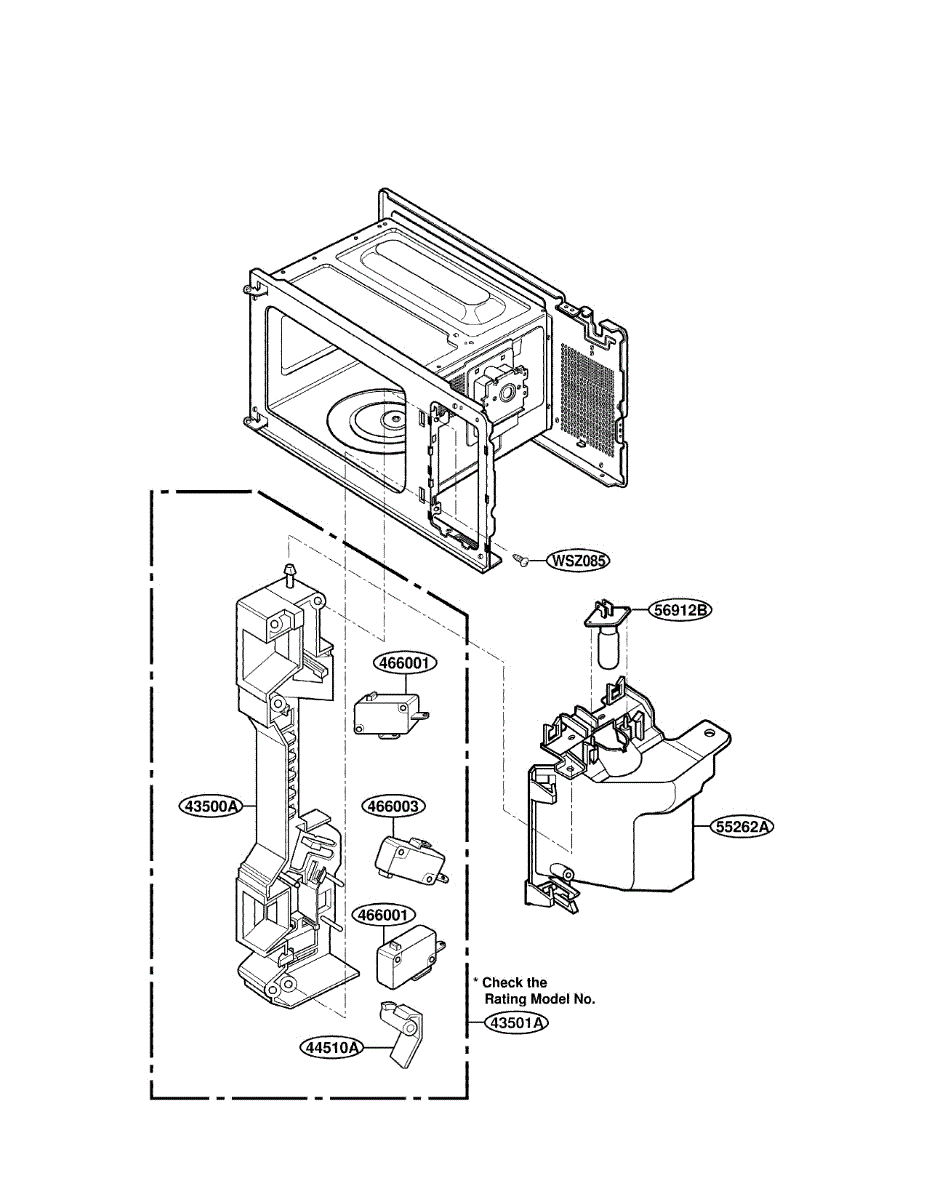 WSZ085
56912B
466001
43500A
466003
55262A
466001
* Check the Rating Model No.
43501A
44510A