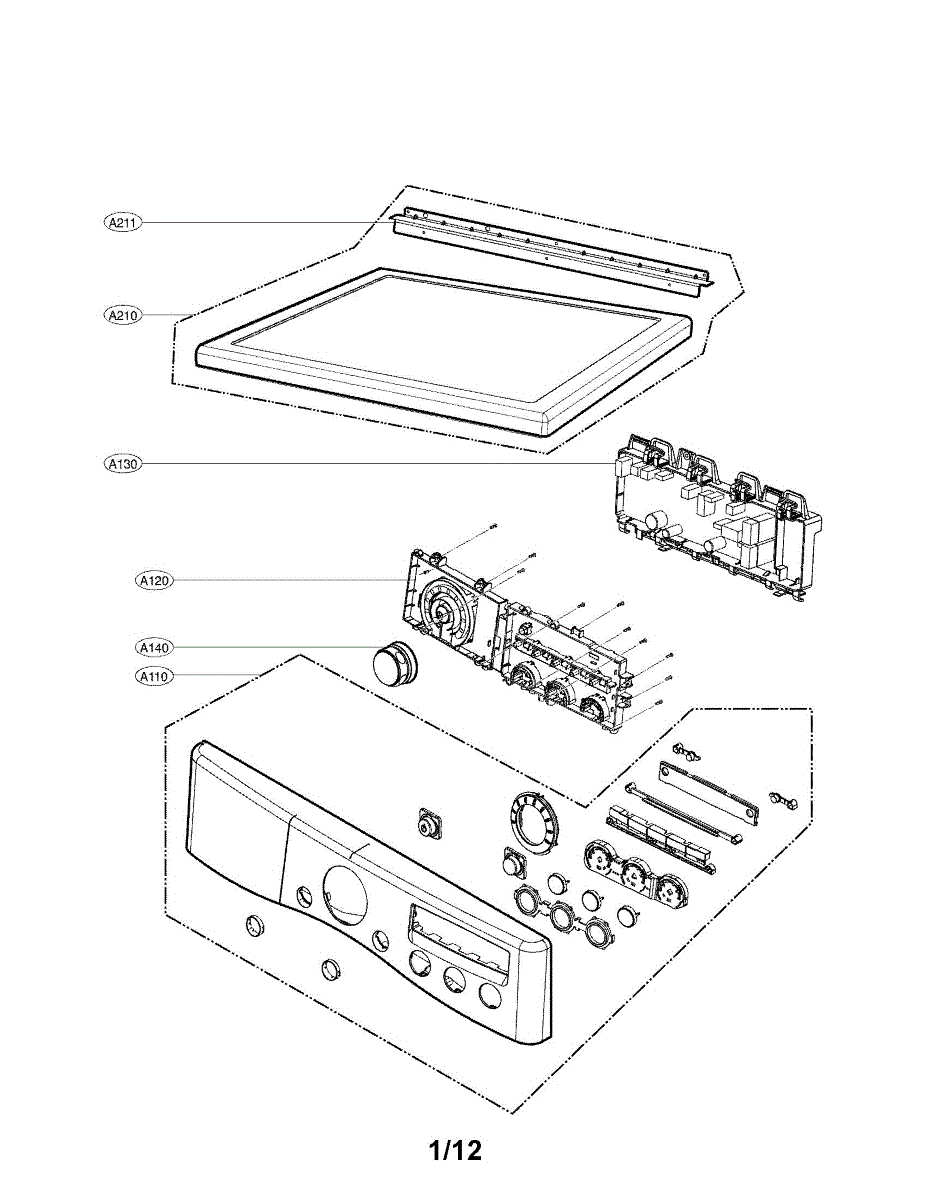 A211

A210

A130

A120

A140

A110

1/12