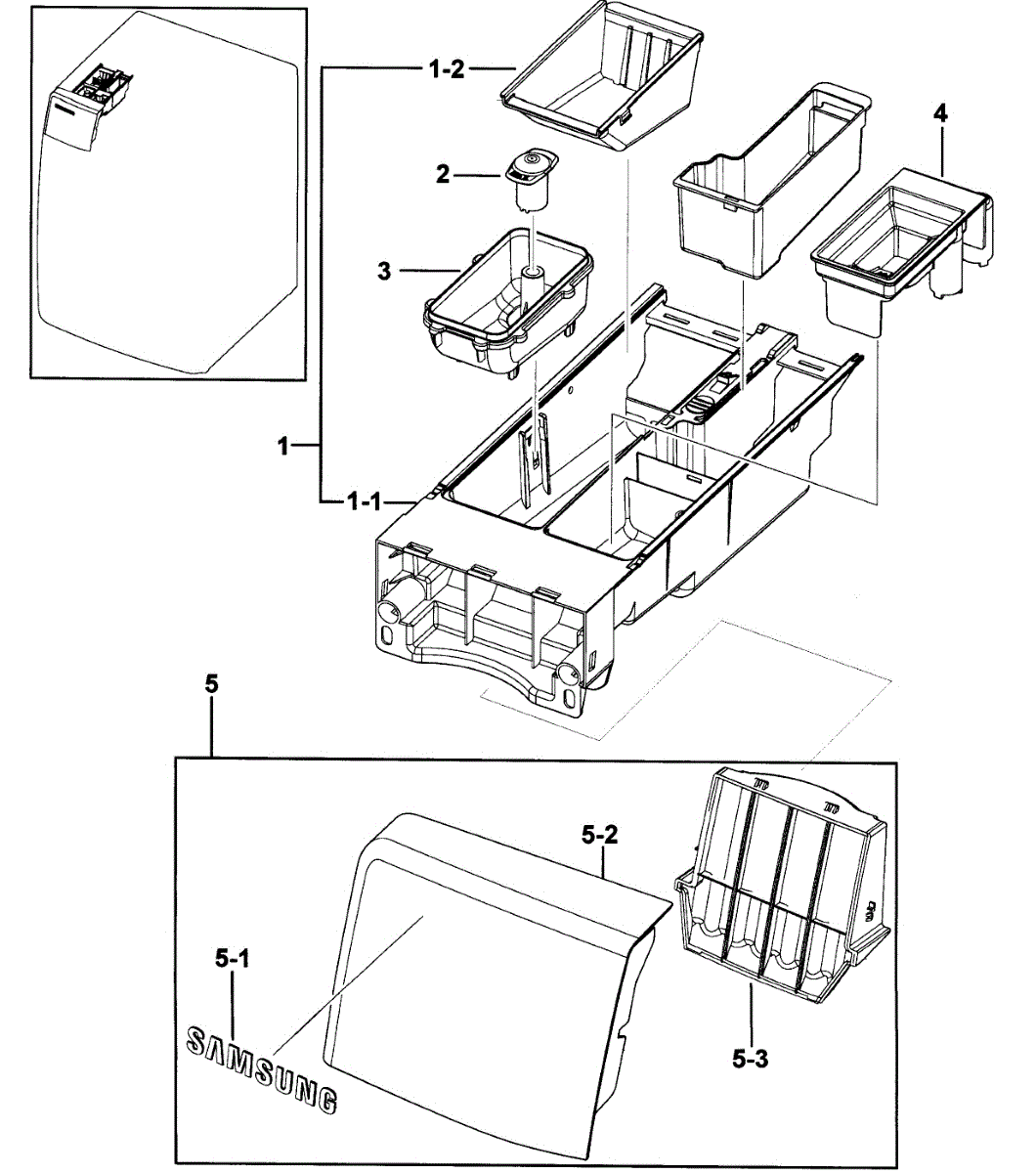 1-2
2
3
4
1
1-1
5
5-2
5-1
SAMSUNG
5-3