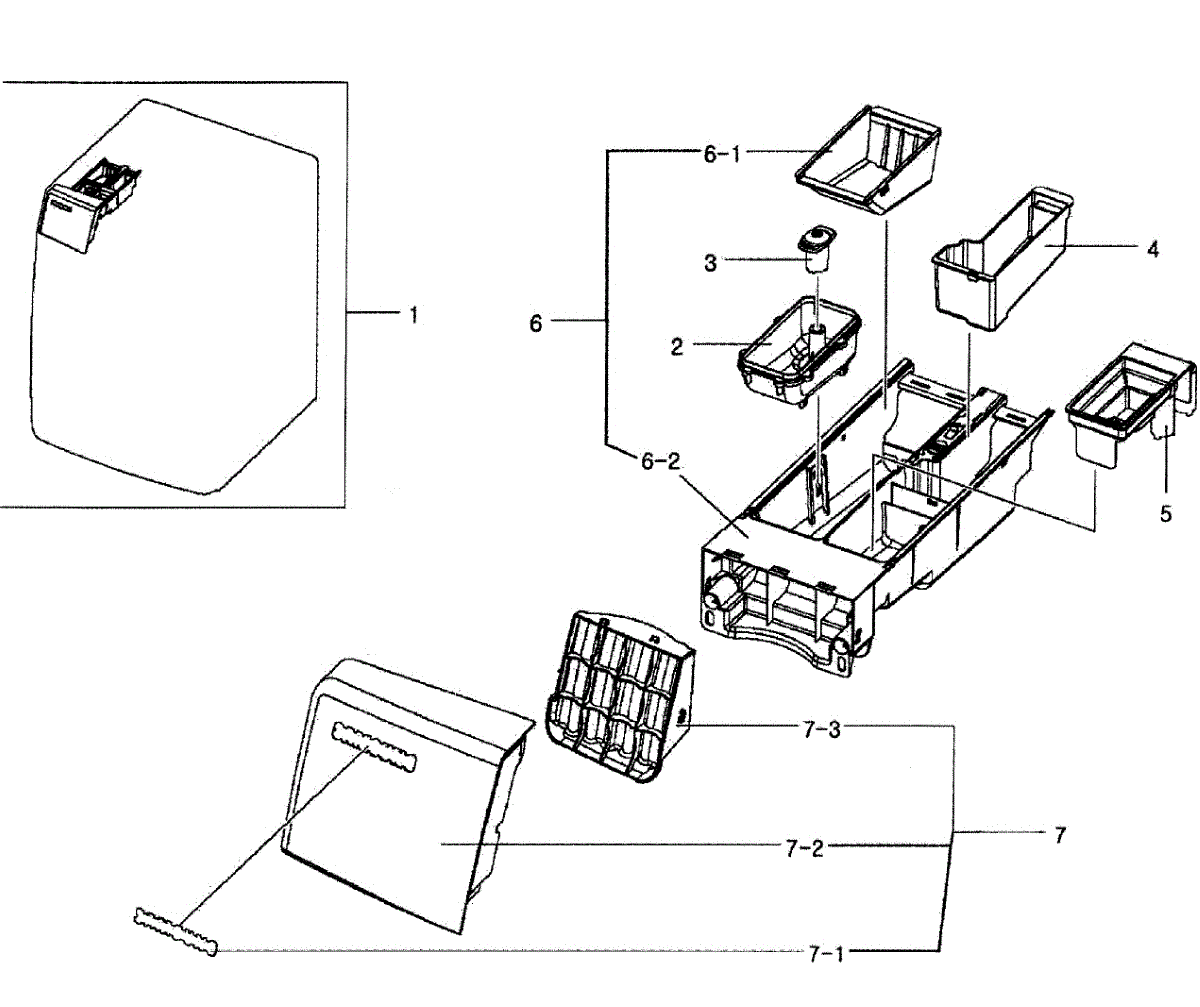 1
6-1
3
4
6
2
6-2
5
7-3
7
7-2
7-1