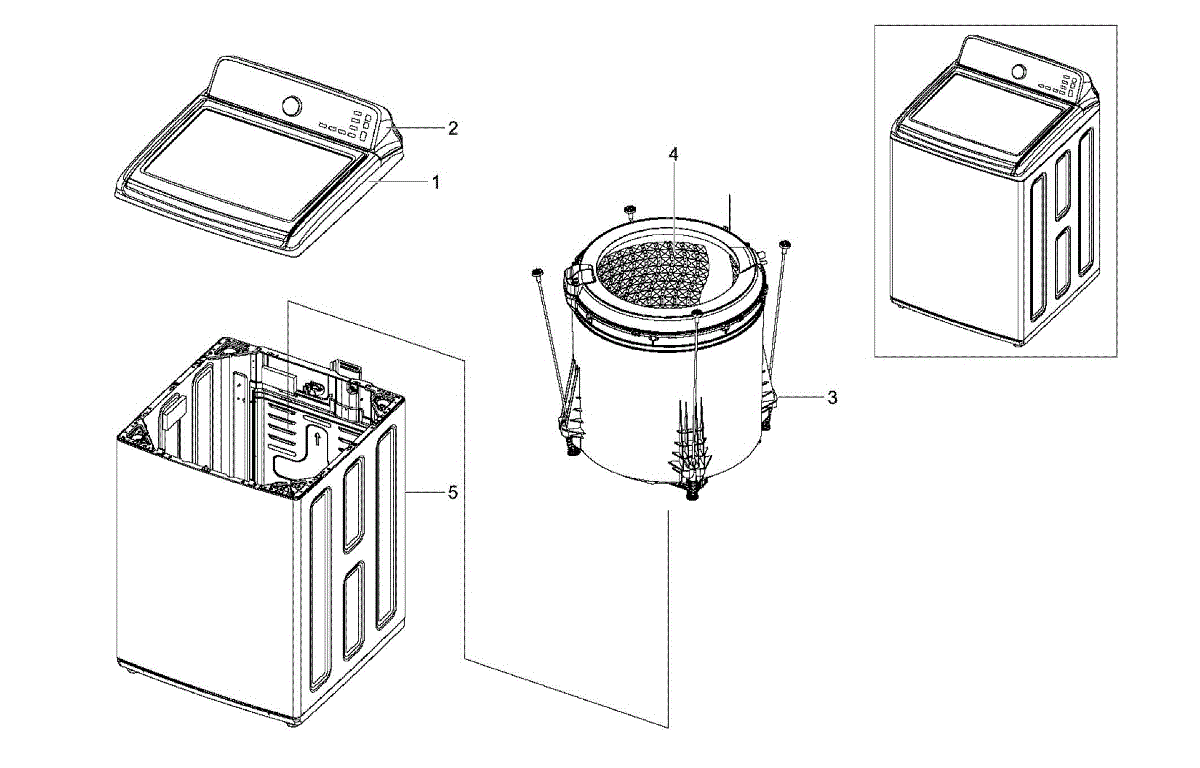 2
1
4
3
5