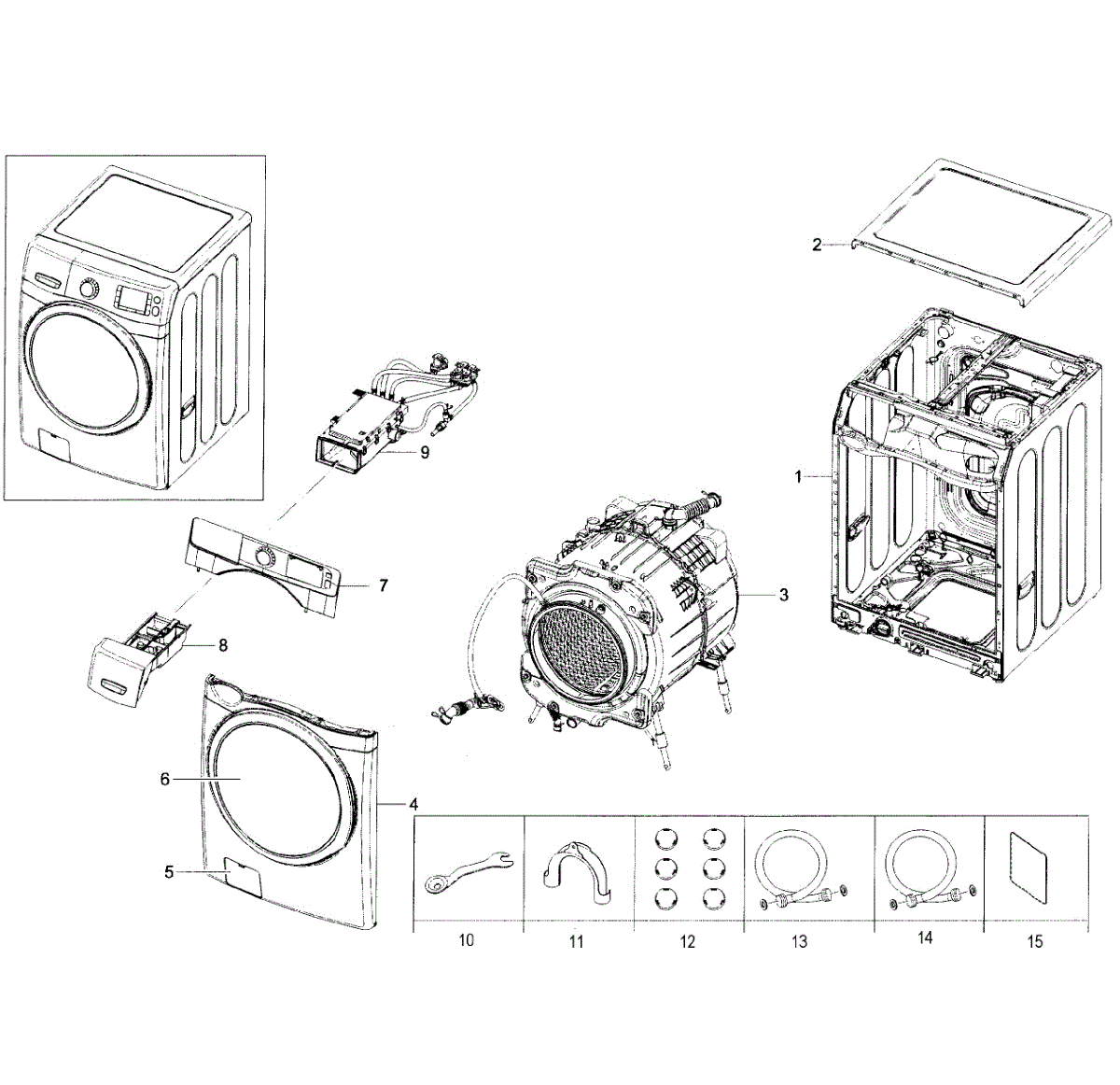 2

9

1

7

3

8

6

4

5

10

11

12

13

14

15