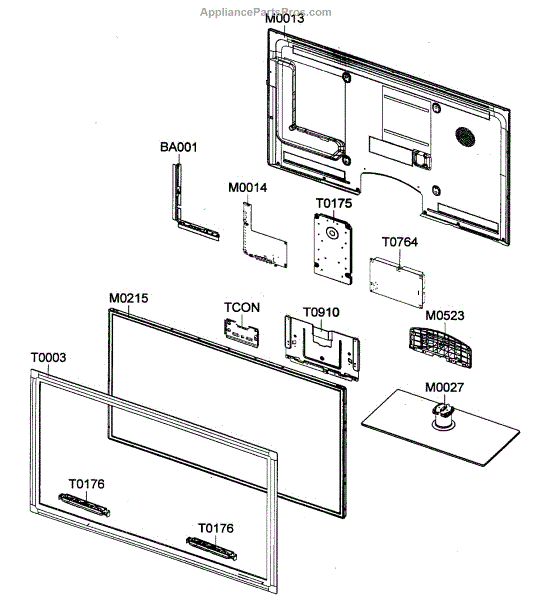 AppliancePartsPros.com

M0013

BA001

M0014

T0175

T0764

M0215

TCON

T0910

M0523

T0003

M0027

T0176

T0176